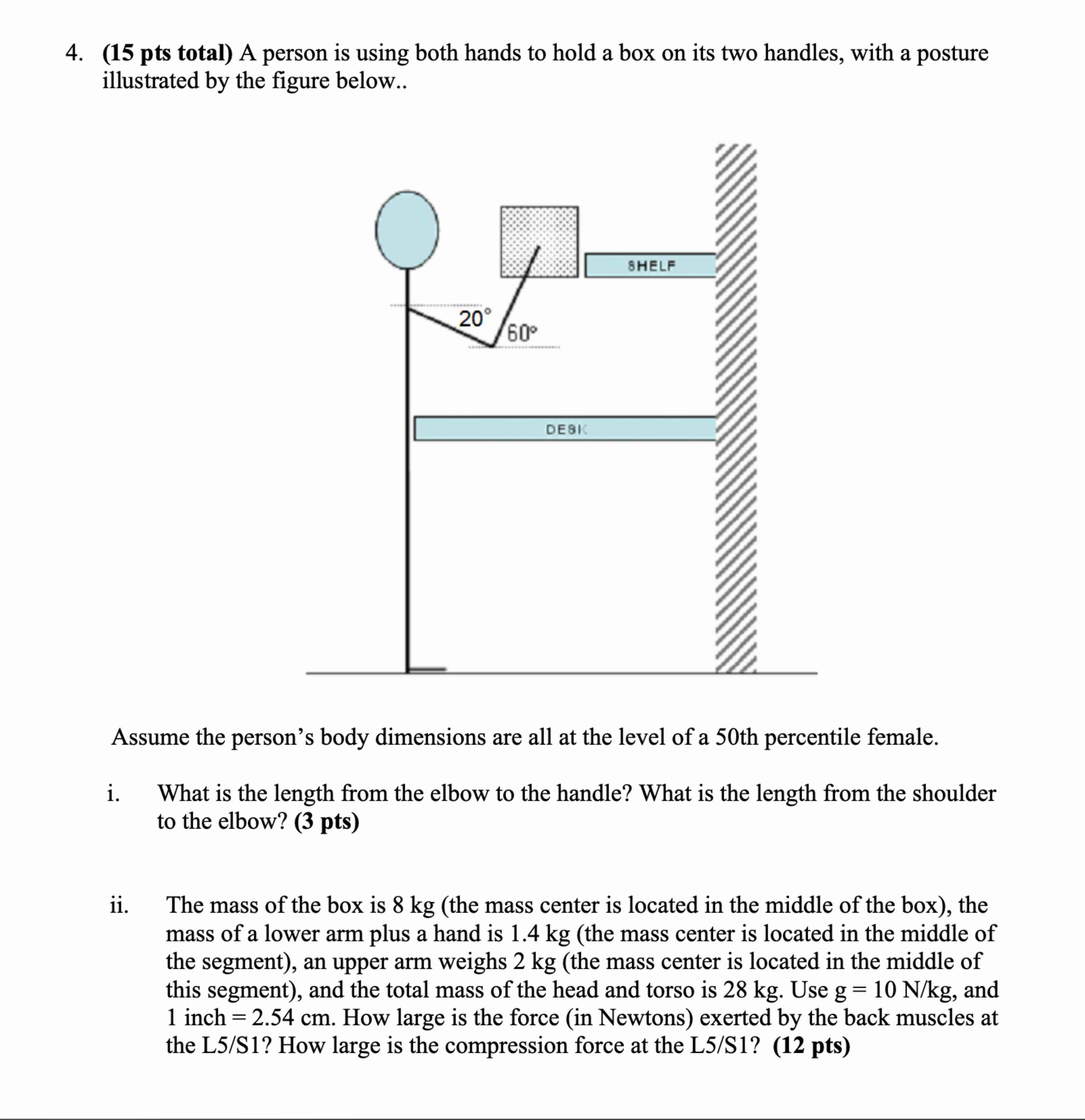 4. (15 pts total) A person is using both hands to hold a box on its two handles, with a posture illustrated by the figure below..

SHELF

20°

60°

DESK

Assume the person's body dimensions are all at the level of a 50th percentile female.

i. What is the length from the elbow to the handle? What is the length from the shoulder to the elbow? (3 pts)

ii. The mass of the box is 8 kg (the mass center is located in the middle of the box), the mass of a lower arm plus a hand is 1.4 kg (the mass center is located in the middle of the segment), an upper arm weighs 2 kg (the mass center is located in the middle of this segment), and the total mass of the head and torso is 28 kg. Use g = 10 N/kg, and 1 inch = 2.54 cm. How large is the force (in Newtons) exerted by the back muscles at the L5/S1? How large is the compression force at the L5/S1? (12 pts)