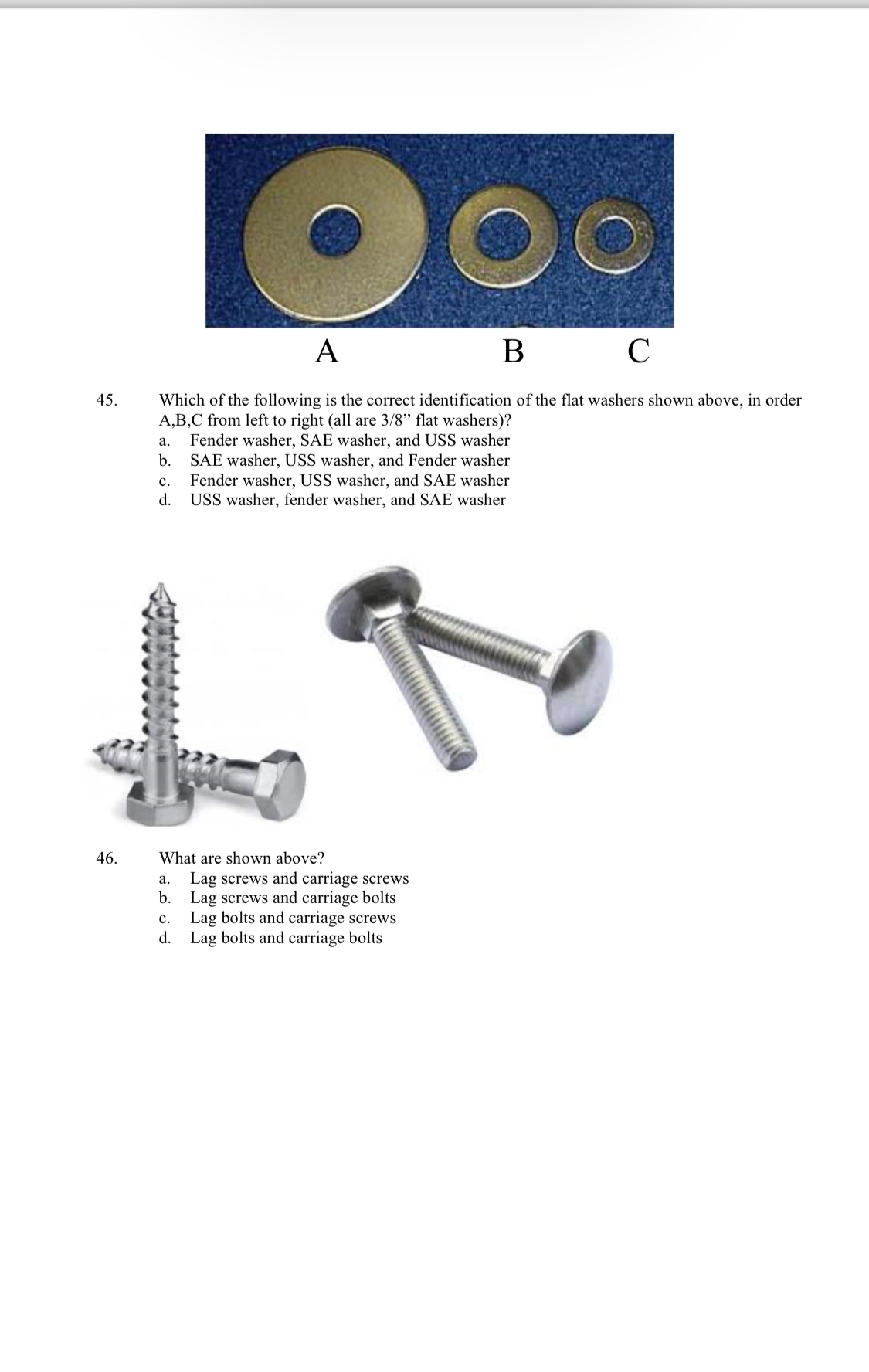 A B C

45. Which of the following is the correct identification of the flat washers shown above, in order A,B,C from left to right (all are 3/8” flat washers)?
a. Fender washer, SAE washer, and USS washer
b. SAE washer, USS washer, and Fender washer
c. Fender washer, USS washer, and SAE washer
d. USS washer, fender washer, and SAE washer

46. What are shown above?
a. Lag screws and carriage screws
b. Lag screws and carriage bolts
c. Lag bolts and carriage screws
d. Lag bolts and carriage bolts