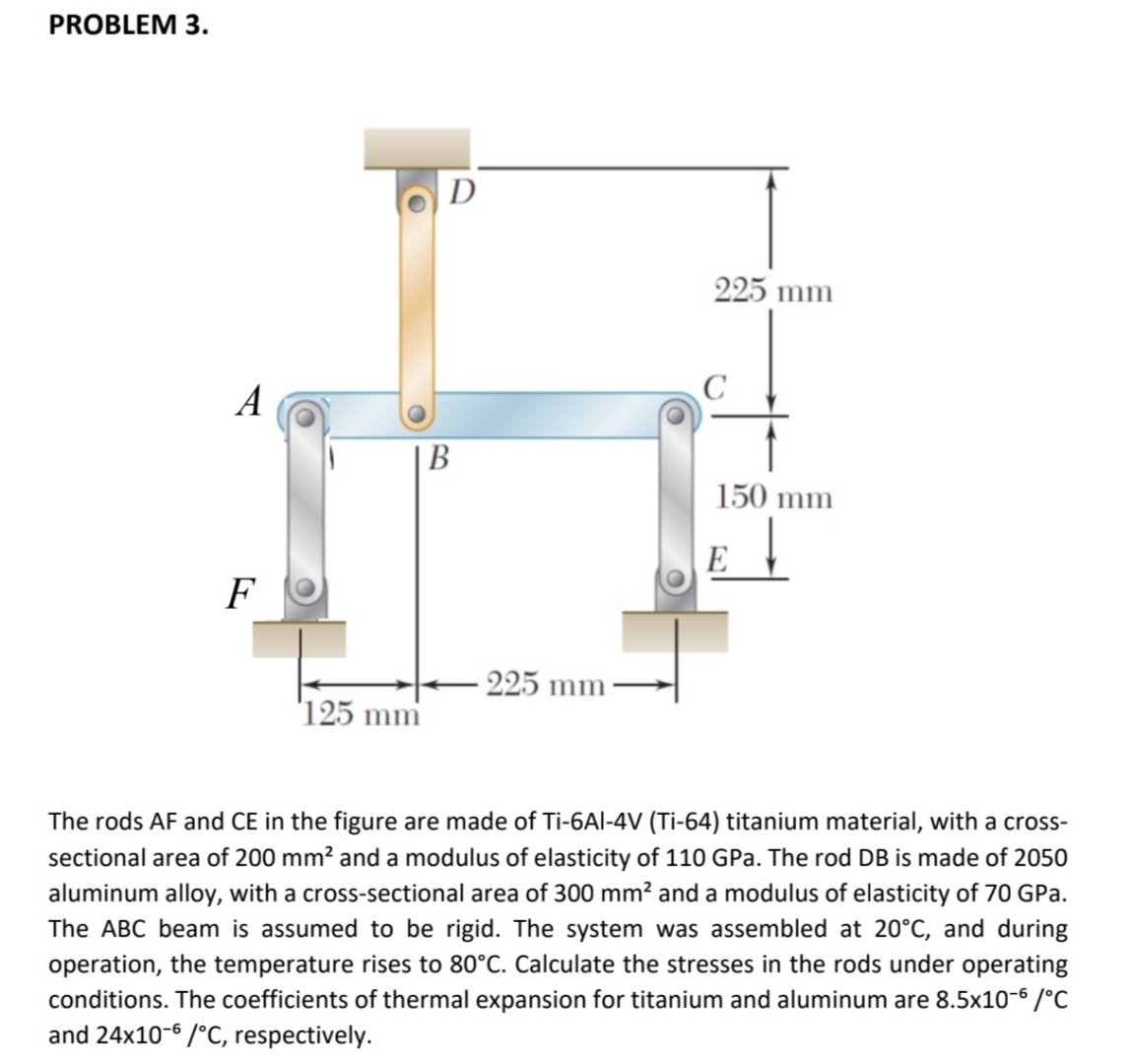 PROBLEM 3.

D

225 mm

A

C

B

150 mm

E

F

225 mm

125 mm

The rods AF and CE in the figure are made of Ti-6Al-4V (Ti-64) titanium material, with a cross-sectional area of 200 mm² and a modulus of elasticity of 110 GPa. The rod DB is made of 2050 aluminum alloy, with a cross-sectional area of 300 mm² and a modulus of elasticity of 70 GPa. The ABC beam is assumed to be rigid. The system was assembled at 20°C, and during operation, the temperature rises to 80°C. Calculate the stresses in the rods under operating conditions. The coefficients of thermal expansion for titanium and aluminum are $8.5x10^{-6}$ /°C and $24x10^{-6}$ /°C, respectively.