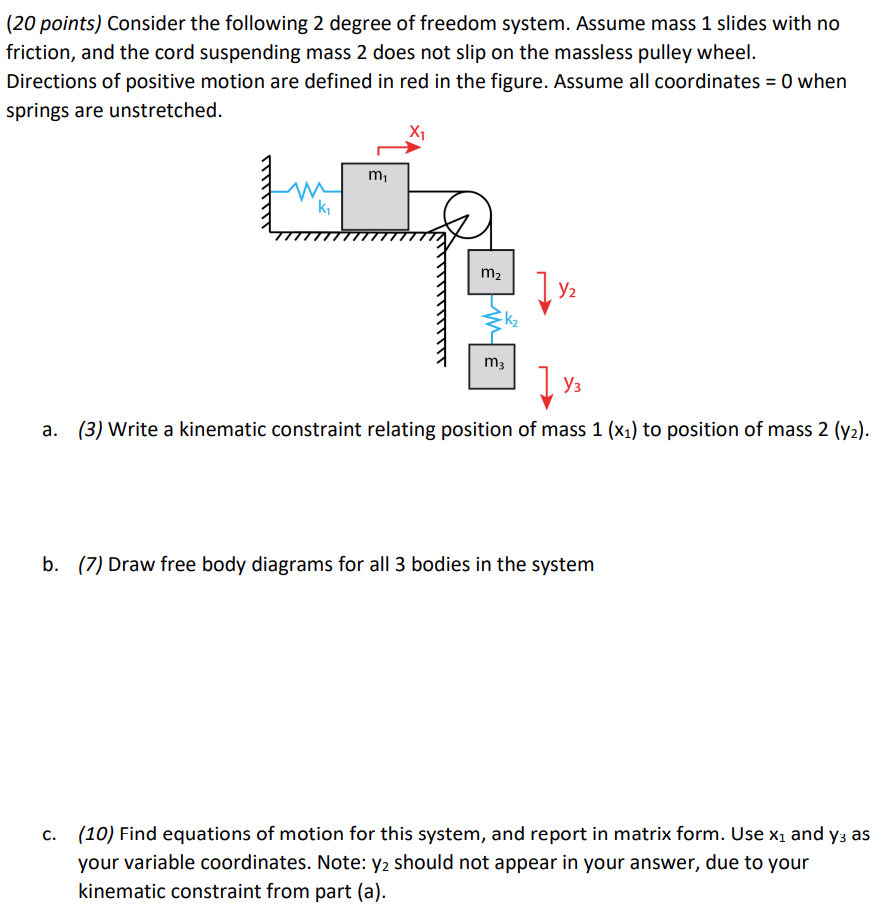 (20 points) Consider the following 2 degree of freedom system. Assume mass 1 slides with no friction, and the cord suspending mass 2 does not slip on the massless pulley wheel. Directions of positive motion are defined in red in the figure. Assume all coordinates = 0 when springs are unstretched.

$x_1$

$m_1$

$k_1$

$m_2$

$y_2$

$k_2$

$m_3$

$y_3$

a. (3) Write a kinematic constraint relating position of mass 1 ($x_1$) to position of mass 2 ($y_2$).

b. (7) Draw free body diagrams for all 3 bodies in the system

c. (10) Find equations of motion for this system, and report in matrix form. Use $x_1$ and $y_3$ as your variable coordinates. Note: $y_2$ should not appear in your answer, due to your kinematic constraint from part (a).