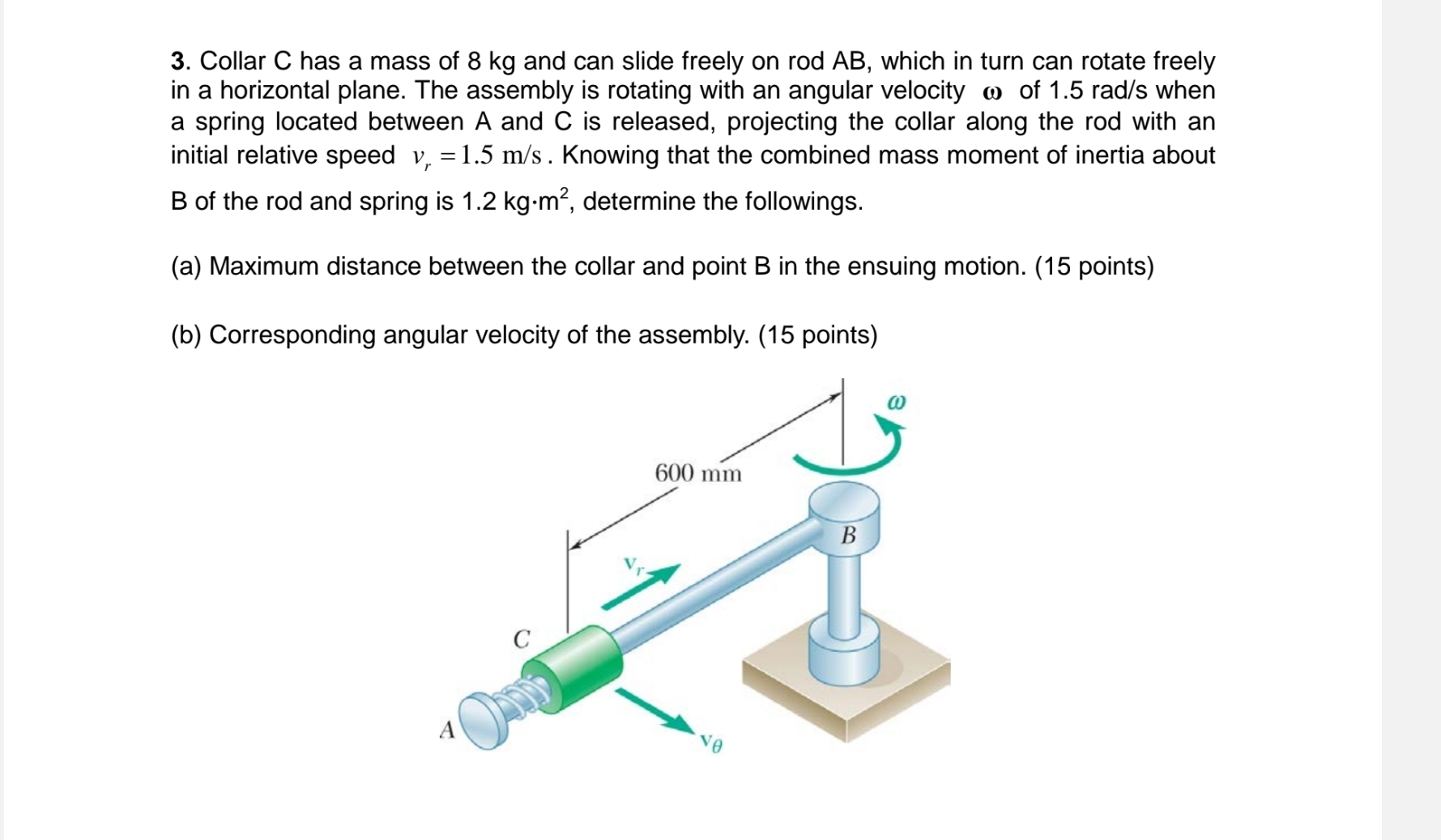 3. Collar C has a mass of 8 kg and can slide freely on rod AB, which in turn can rotate freely in a horizontal plane. The assembly is rotating with an angular velocity $\omega$ of 1.5 rad/s when a spring located between A and C is released, projecting the collar along the rod with an initial relative speed $v_r = 1.5$ m/s. Knowing that the combined mass moment of inertia about B of the rod and spring is 1.2 kg·m$^2$, determine the followings.

(a) Maximum distance between the collar and point B in the ensuing motion. (15 points)

(b) Corresponding angular velocity of the assembly. (15 points)

$\omega$

600 mm

B

$v_r$

C

A

$v_\theta$