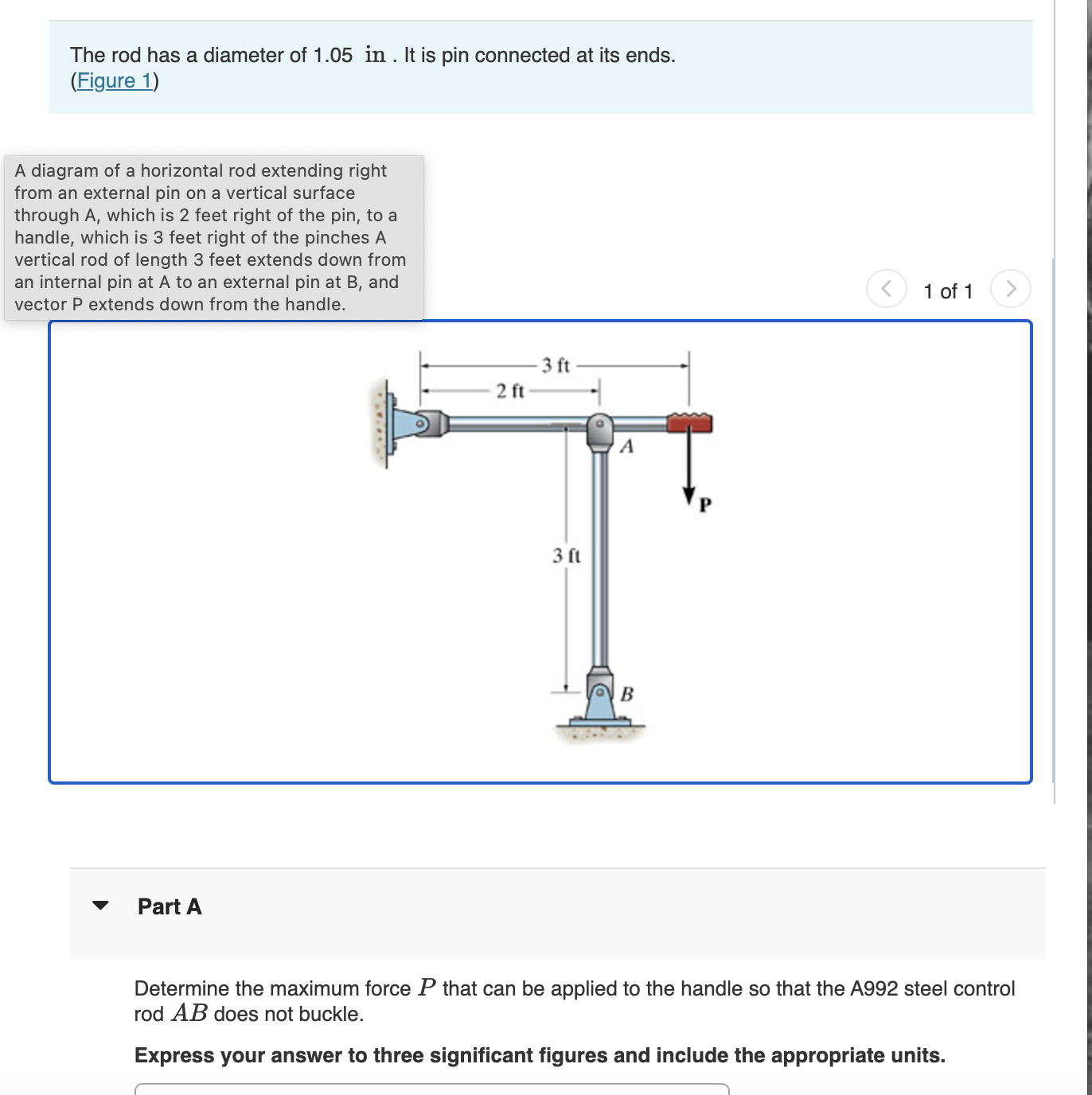 The rod has a diameter of 1.05 in . It is pin connected at its ends. (Figure 1)

A diagram of a horizontal rod extending right from an external pin on a vertical surface through A, which is 2 feet right of the pin, to a handle, which is 3 feet right of the pinches A vertical rod of length 3 feet extends down from an internal pin at A to an external pin at B, and vector P extends down from the handle.

1 of 1

3 ft
2 ft
A
P
3 ft
B

Part A

Determine the maximum force $P$ that can be applied to the handle so that the A992 steel control rod $AB$ does not buckle.

Express your answer to three significant figures and include the appropriate units.