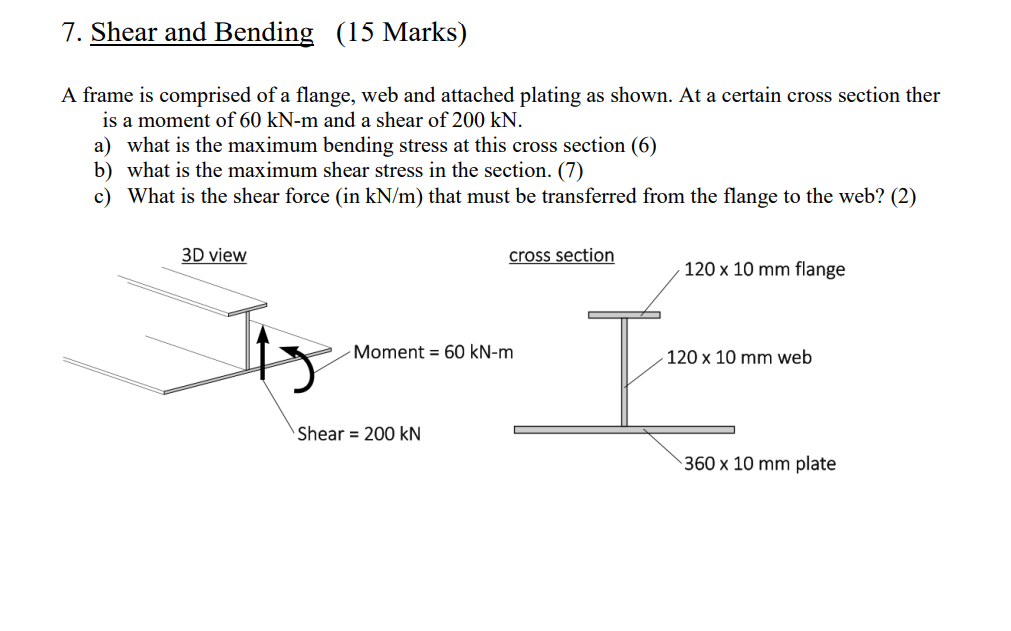 7. Shear and Bending (15 Marks)

A frame is comprised of a flange, web and attached plating as shown. At a certain cross section ther is a moment of 60 kN-m and a shear of 200 kN.
a) what is the maximum bending stress at this cross section (6)
b) what is the maximum shear stress in the section. (7)
c) What is the shear force (in kN/m) that must be transferred from the flange to the web? (2)

3D view

Moment = 60 kN-m

Shear = 200 kN

cross section

120 x 10 mm flange

120 x 10 mm web

360 x 10 mm plate