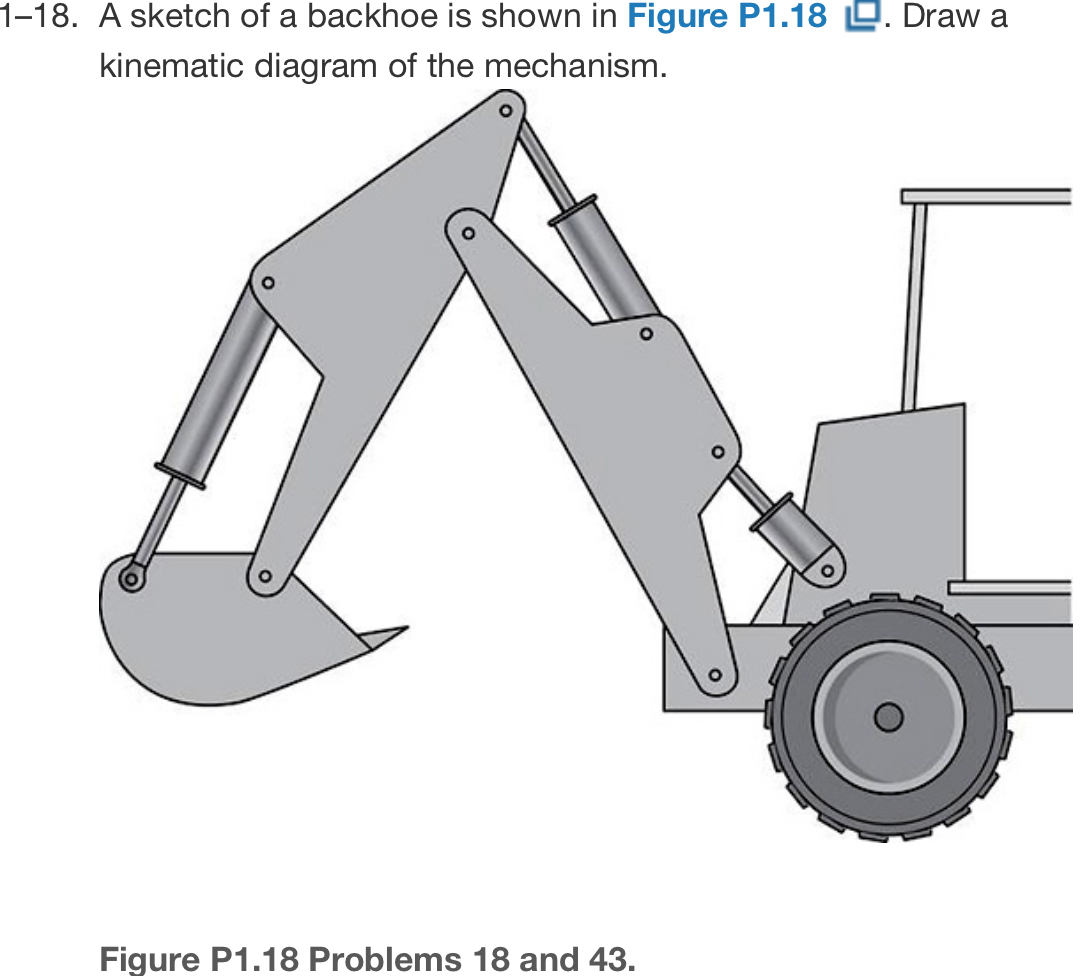 1–18. A sketch of a backhoe is shown in Figure P1.18. Draw a kinematic diagram of the mechanism.

Figure P1.18 Problems 18 and 43.