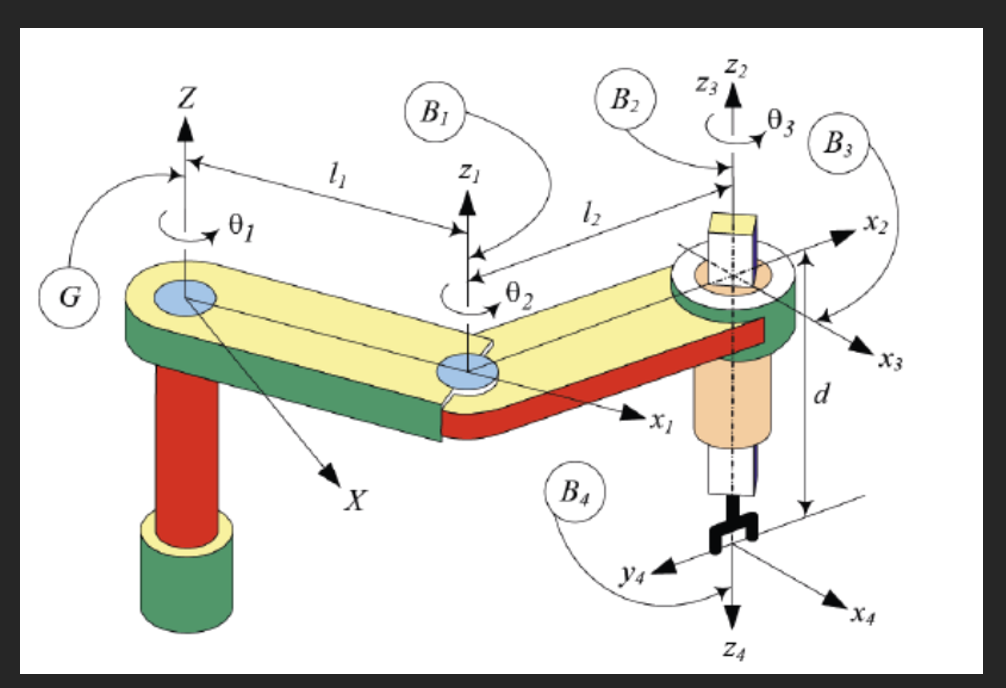 $Z$
$B_1$
$B_2$
$z_3$ $z_2$
$\theta_3$
$B_3$
$l_1$
$z_1$
$l_2$
$x_2$
$\theta_1$
$G$
$\theta_2$
$x_3$
$d$
$x_1$
$X$
$B_4$
$y_4$
$x_4$
$z_4$