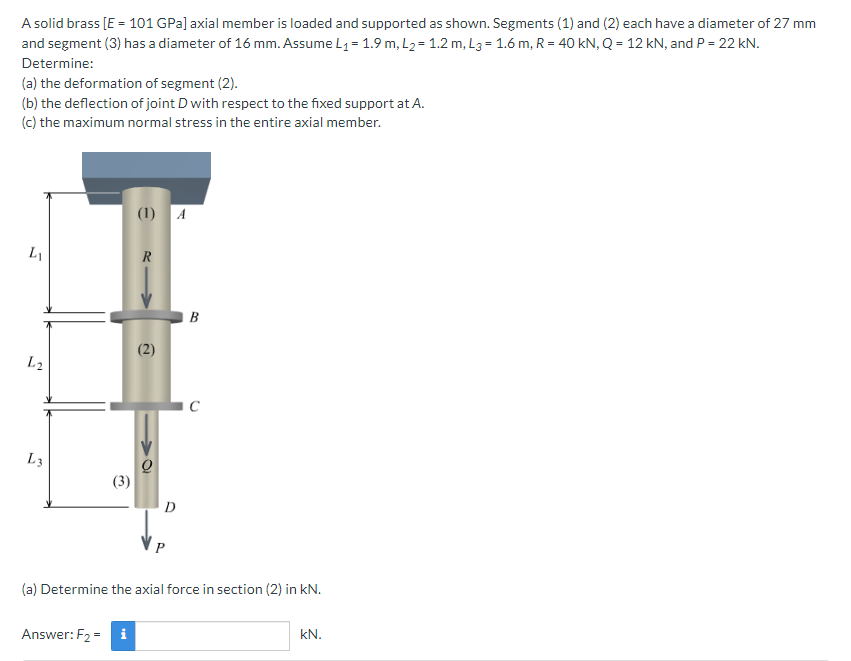 A solid brass [$E$ = 101 GPa] axial member is loaded and supported as shown. Segments (1) and (2) each have a diameter of 27 mm and segment (3) has a diameter of 16 mm. Assume $L_1$ = 1.9 m, $L_2$ = 1.2 m, $L_3$ = 1.6 m, $R$ = 40 kN, $Q$ = 12 kN, and $P$ = 22 kN.
Determine:
(a) the deformation of segment (2).
(b) the deflection of joint $D$ with respect to the fixed support at $A$.
(c) the maximum normal stress in the entire axial member.

(1) $A$
$L_1$
$R$
$B$
(2)
$L_2$
$C$
$L_3$
$Q$
(3)
$D$
$P$

(a) Determine the axial force in section (2) in kN.

Answer: $F_2$ = i kN.