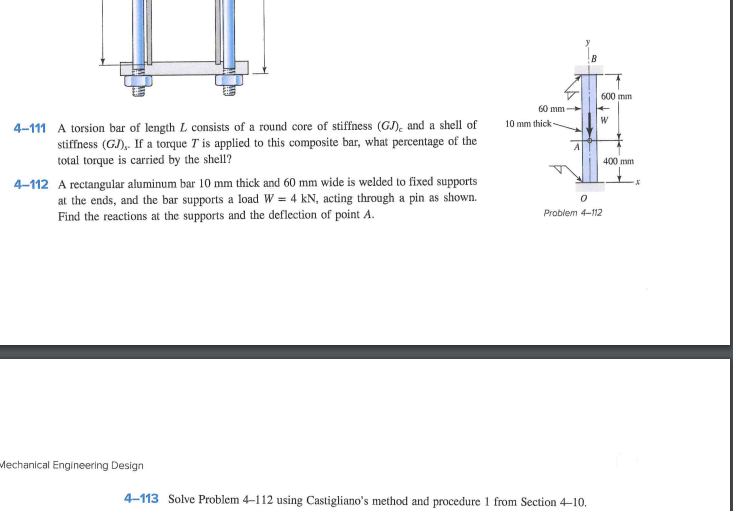 4–111 A torsion bar of length $L$ consists of a round core of stiffness $(GJ)_c$ and a shell of stiffness $(GJ)_s$. If a torque $T$ is applied to this composite bar, what percentage of the total torque is carried by the shell?

4–112 A rectangular aluminum bar 10 mm thick and 60 mm wide is welded to fixed supports at the ends, and the bar supports a load $W = 4$ kN, acting through a pin as shown. Find the reactions at the supports and the deflection of point $A$.

y
B
600 mm
60 mm
10 mm thick
W
A
400 mm
x
O
Problem 4–112

Mechanical Engineering Design

4–113 Solve Problem 4–112 using Castigliano's method and procedure 1 from Section 4–10.