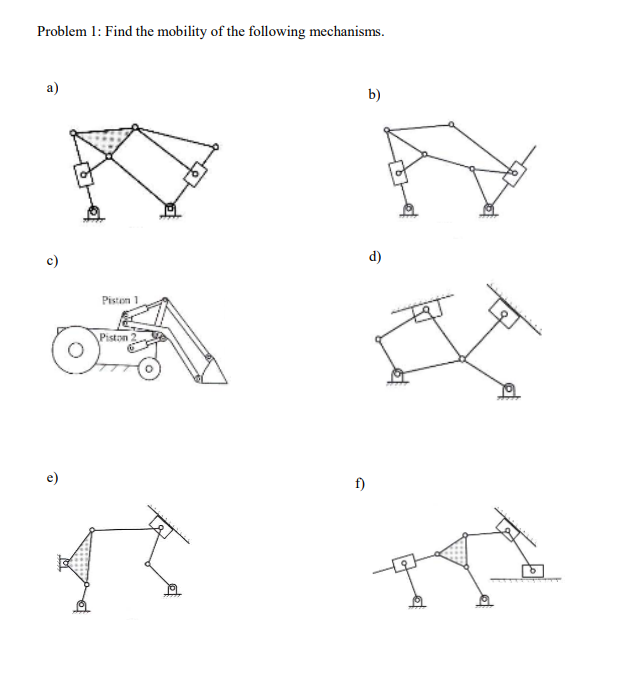 Problem 1: Find the mobility of the following mechanisms.

a)

b)

c)

Piston 1

Piston 2

d)

e)

f)