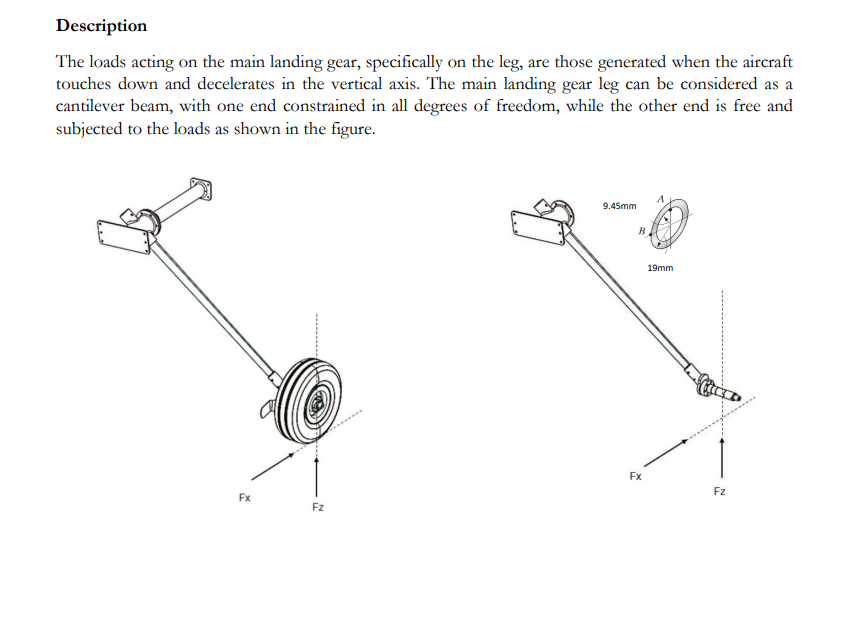 Description

The loads acting on the main landing gear, specifically on the leg, are those generated when the aircraft touches down and decelerates in the vertical axis. The main landing gear leg can be considered as a cantilever beam, with one end constrained in all degrees of freedom, while the other end is free and subjected to the loads as shown in the figure.

Fx
Fz

9.45mm
A
B
19mm
Fx
Fz