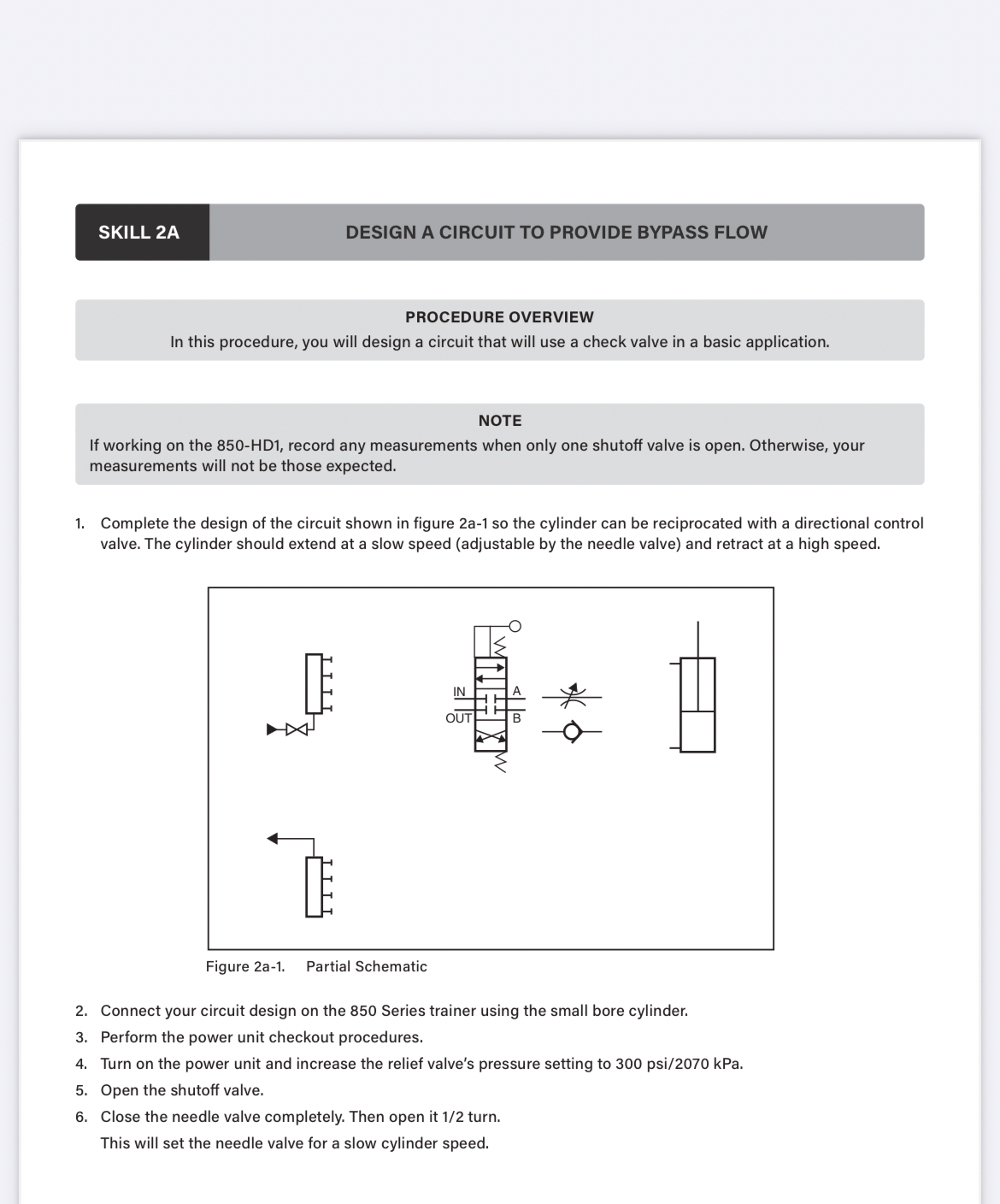 SKILL 2A

DESIGN A CIRCUIT TO PROVIDE BYPASS FLOW

PROCEDURE OVERVIEW
In this procedure, you will design a circuit that will use a check valve in a basic application.

NOTE
If working on the 850-HD1, record any measurements when only one shutoff valve is open. Otherwise, your measurements will not be those expected.

1. Complete the design of the circuit shown in figure 2a-1 so the cylinder can be reciprocated with a directional control valve. The cylinder should extend at a slow speed (adjustable by the needle valve) and retract at a high speed.

IN
A
OUT
B

Figure 2a-1. Partial Schematic

2. Connect your circuit design on the 850 Series trainer using the small bore cylinder.
3. Perform the power unit checkout procedures.
4. Turn on the power unit and increase the relief valve's pressure setting to 300 psi/2070 kPa.
5. Open the shutoff valve.
6. Close the needle valve completely. Then open it 1/2 turn.
This will set the needle valve for a slow cylinder speed.