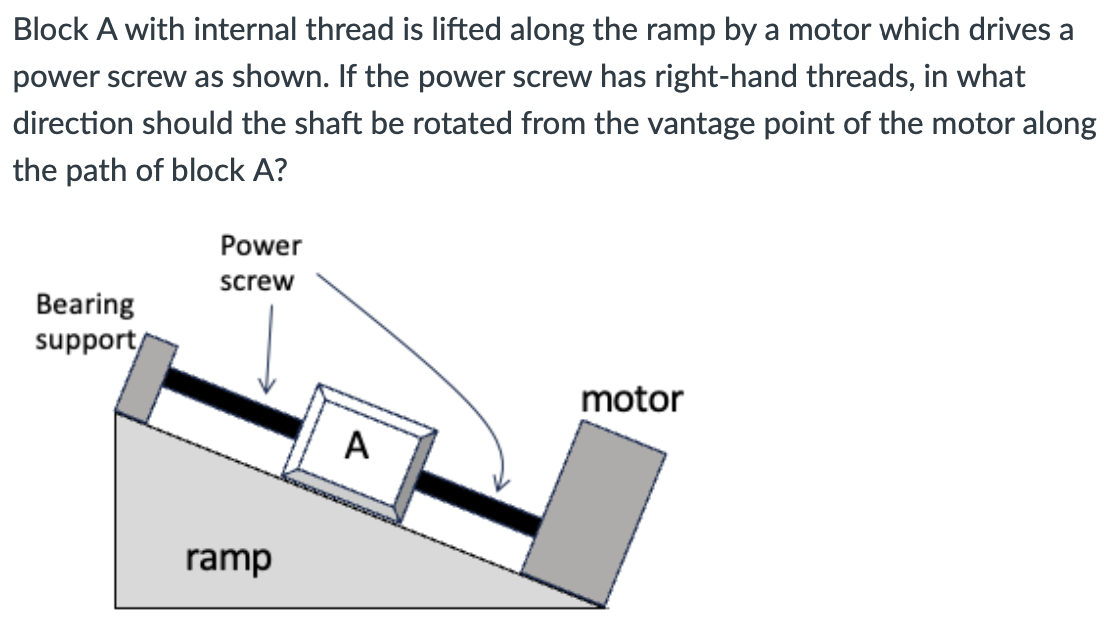 Block A with internal thread is lifted along the ramp by a motor which drives a power screw as shown. If the power screw has right-hand threads, in what direction should the shaft be rotated from the vantage point of the motor along the path of block A?

Power screw

Bearing support

motor

A

ramp