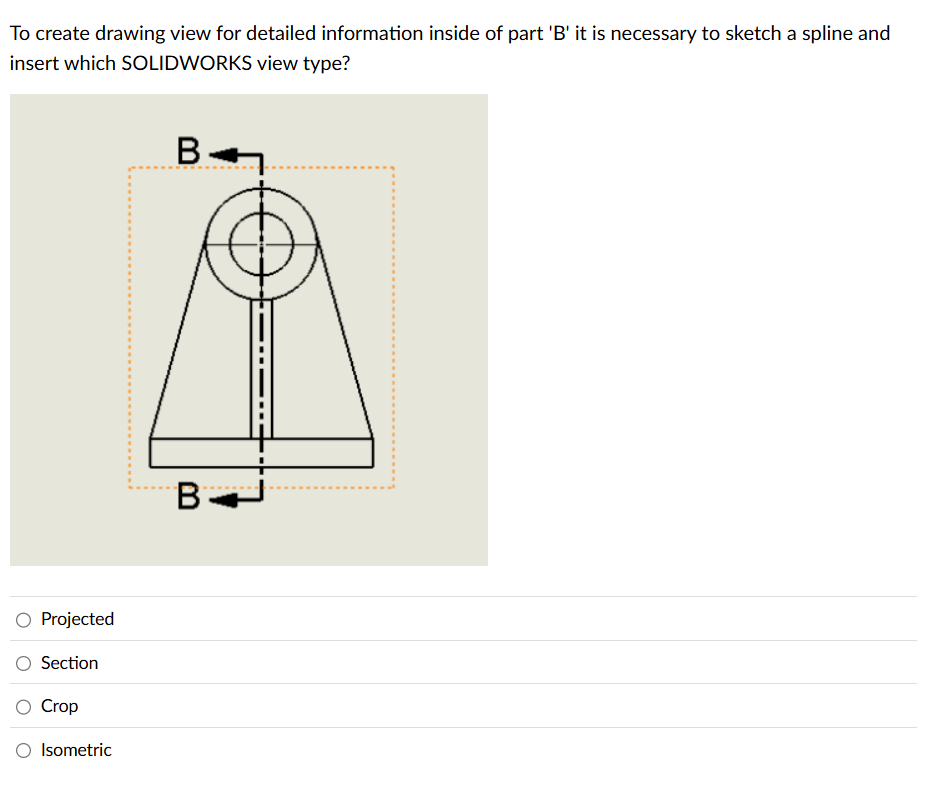 To create drawing view for detailed information inside of part 'B' it is necessary to sketch a spline and insert which SOLIDWORKS view type?

B

B

Projected

Section

Crop

Isometric