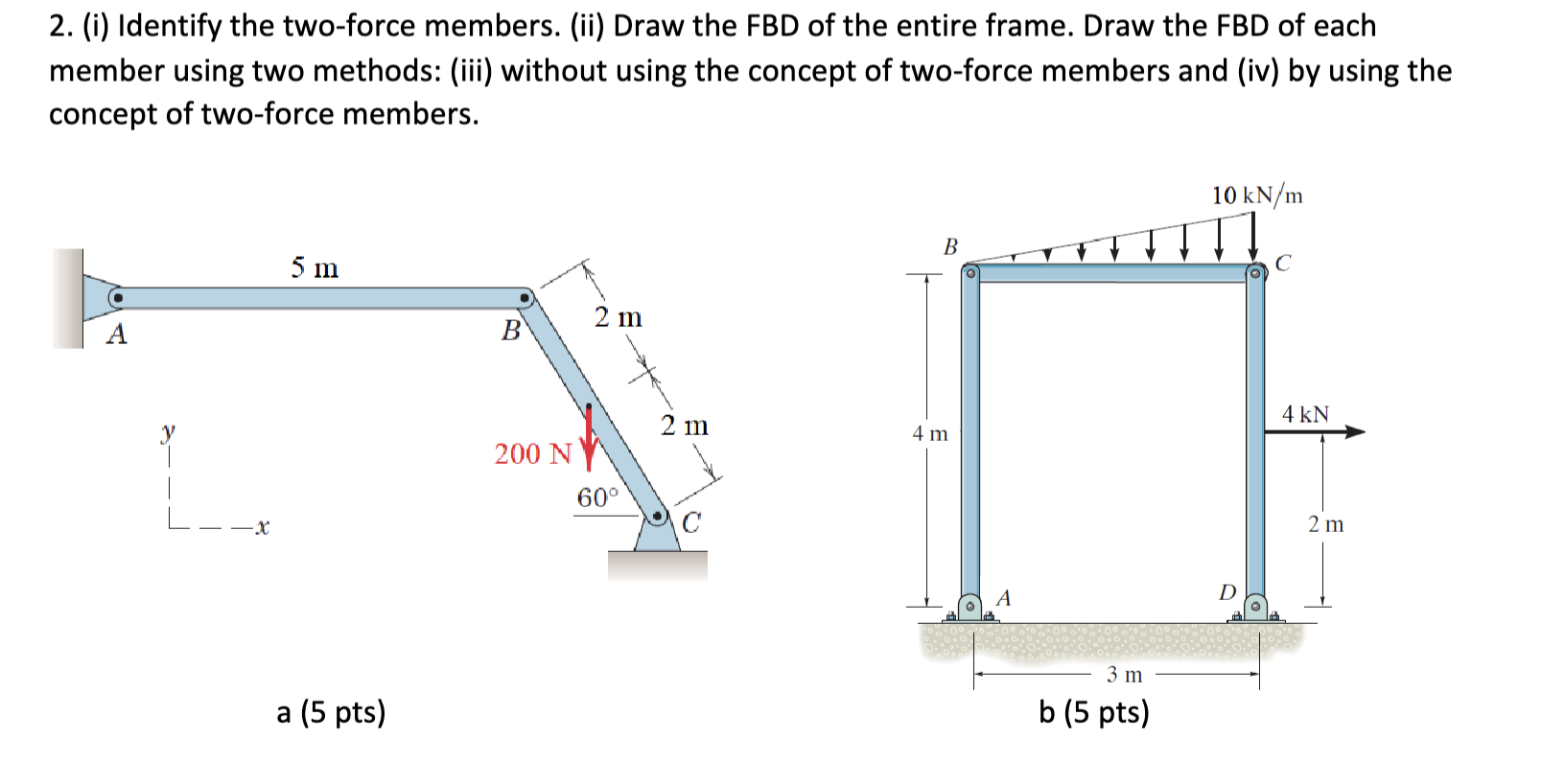 2. (i) Identify the two-force members. (ii) Draw the FBD of the entire frame. Draw the FBD of each member using two methods: (iii) without using the concept of two-force members and (iv) by using the concept of two-force members.

5 m
A
B
2 m
2 m
200 N
60°
C
y
x

a (5 pts)

10 kN/m
B
C
4 m
4 kN
2 m
A
D
3 m

b (5 pts)