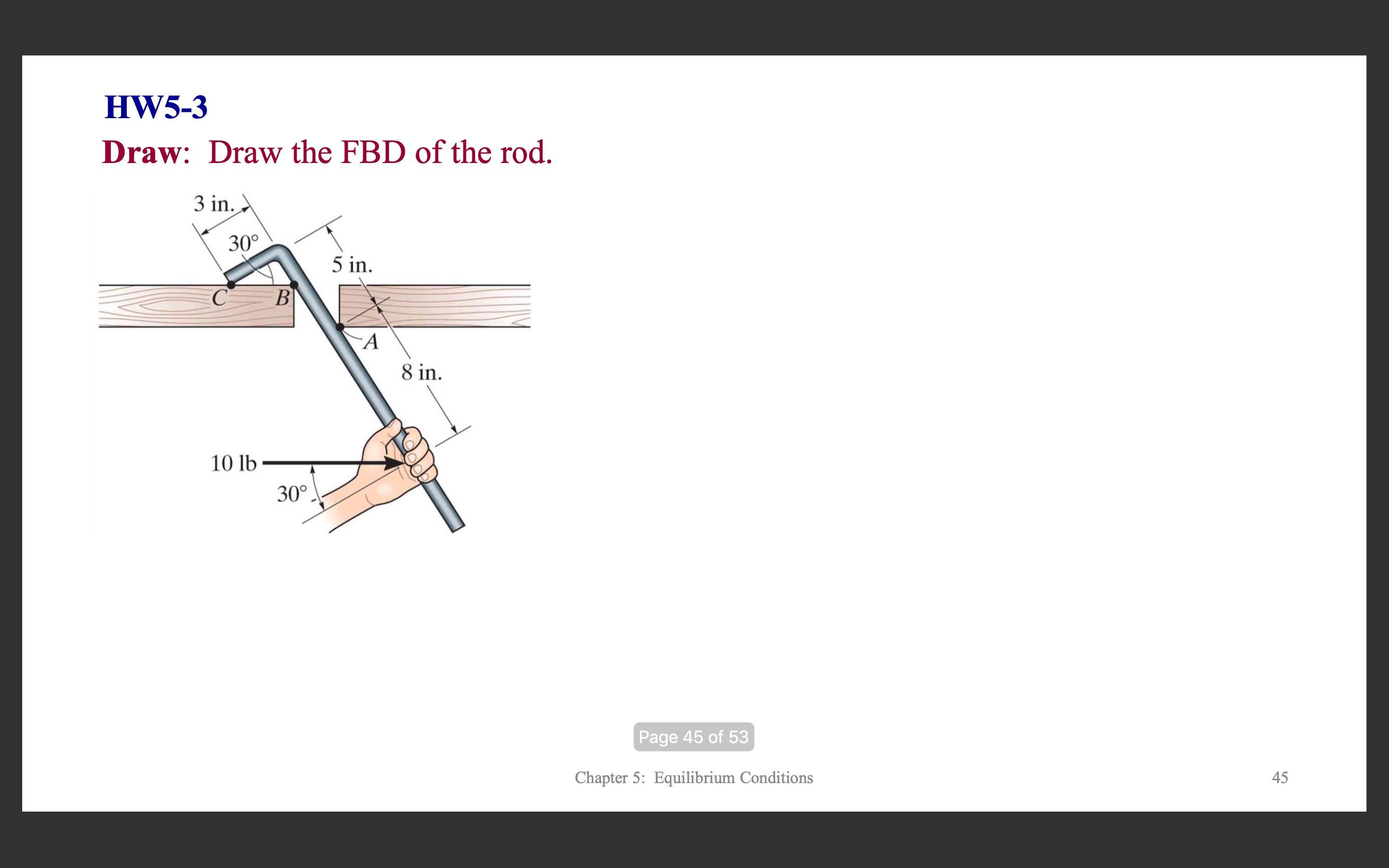 HW5-3

Draw: Draw the FBD of the rod.

3 in.
30°
5 in.
C
B
A
8 in.
10 lb
30°

Page 45 of 53

Chapter 5: Equilibrium Conditions

45