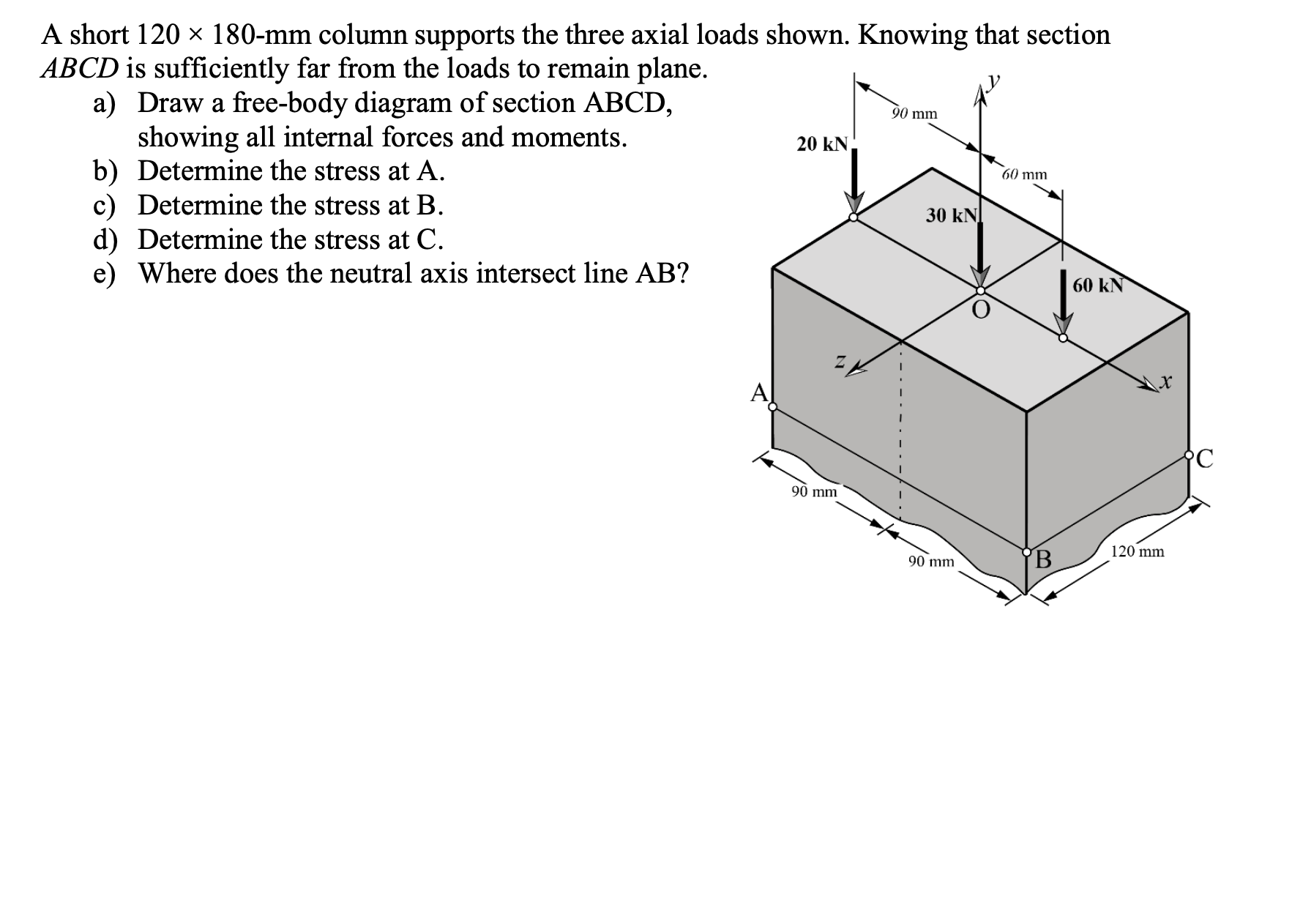 A short 120 × 180-mm column supports the three axial loads shown. Knowing that section ABCD is sufficiently far from the loads to remain plane.

a) Draw a free-body diagram of section ABCD, showing all internal forces and moments.
b) Determine the stress at A.
c) Determine the stress at B.
d) Determine the stress at C.
e) Where does the neutral axis intersect line AB?

y
90 mm
20 kN
60 mm
30 kN
60 kN
O
z
x
A
C
90 mm
90 mm
B
120 mm