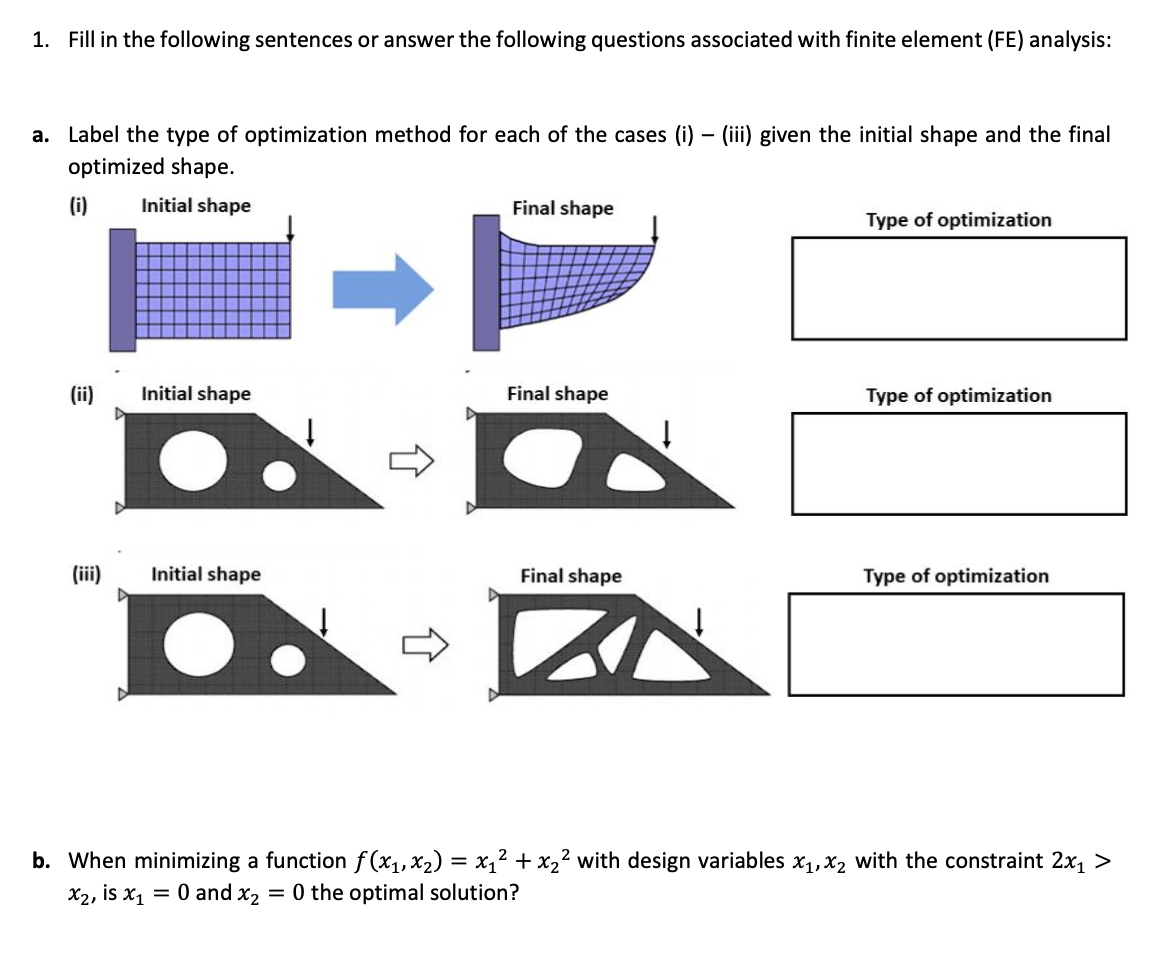 1. Fill in the following sentences or answer the following questions associated with finite element (FE) analysis:

a. Label the type of optimization method for each of the cases (i) – (iii) given the initial shape and the final optimized shape.

(i) Initial shape

Final shape

Type of optimization

(ii) Initial shape

Final shape

Type of optimization

(iii) Initial shape

Final shape

Type of optimization

b. When minimizing a function $f(x_1, x_2) = x_1^2 + x_2^2$ with design variables $x_1, x_2$ with the constraint $2x_1 > x_2$, is $x_1 = 0$ and $x_2 = 0$ the optimal solution?