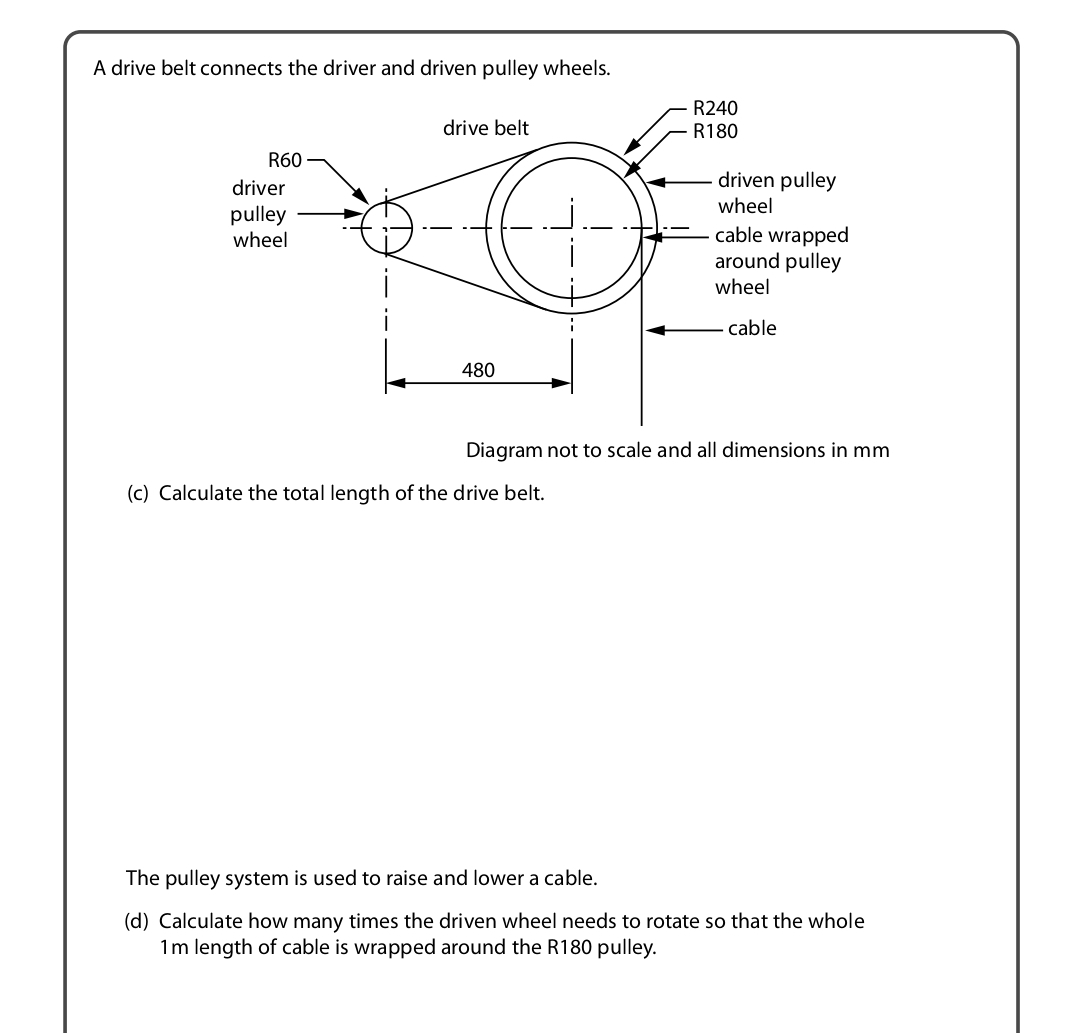 A drive belt connects the driver and driven pulley wheels.

drive belt

R240
R180

R60
driver pulley wheel

driven pulley wheel

cable wrapped around pulley wheel

cable

480

Diagram not to scale and all dimensions in mm

(c) Calculate the total length of the drive belt.

The pulley system is used to raise and lower a cable.

(d) Calculate how many times the driven wheel needs to rotate so that the whole 1m length of cable is wrapped around the R180 pulley.