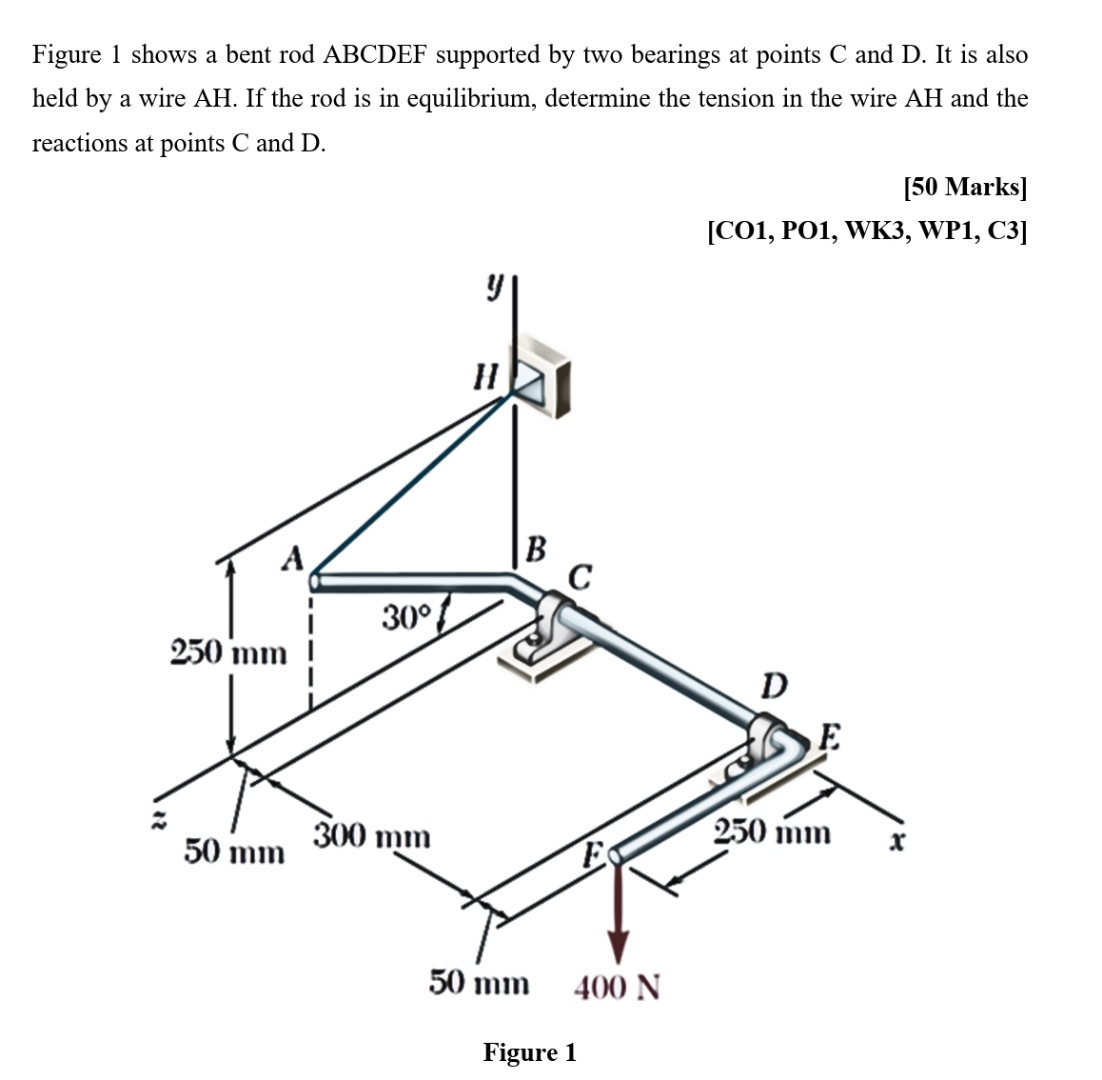 Figure 1 shows a bent rod ABCDEF supported by two bearings at points C and D. It is also held by a wire AH. If the rod is in equilibrium, determine the tension in the wire AH and the reactions at points C and D.

[50 Marks]
[CO1, PO1, WK3, WP1, C3]

y
H
A
B
C
30°
250 mm
D
E
z
50 mm
300 mm
F
250 mm
x
50 mm
400 N

Figure 1