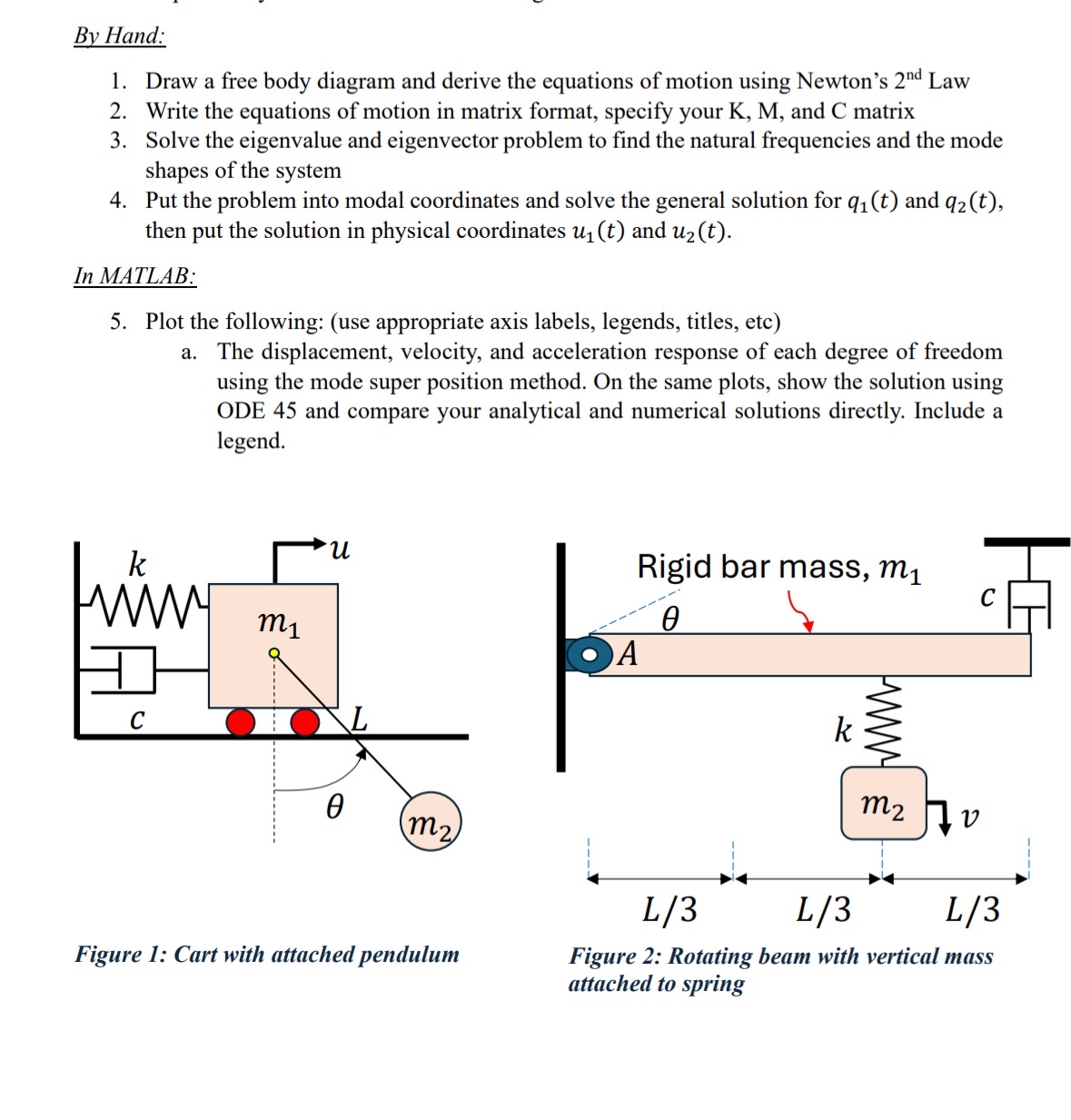 By Hand:

1. Draw a free body diagram and derive the equations of motion using Newton's 2nd Law
2. Write the equations of motion in matrix format, specify your K, M, and C matrix
3. Solve the eigenvalue and eigenvector problem to find the natural frequencies and the mode shapes of the system
4. Put the problem into modal coordinates and solve the general solution for $q_1(t)$ and $q_2(t)$, then put the solution in physical coordinates $u_1(t)$ and $u_2(t)$.

In MATLAB:

5. Plot the following: (use appropriate axis labels, legends, titles, etc)
a. The displacement, velocity, and acceleration response of each degree of freedom using the mode super position method. On the same plots, show the solution using ODE 45 and compare your analytical and numerical solutions directly. Include a legend.

$k$ $u$ $m_1$ $c$ $L$ $\theta$ $m_2$

Figure 1: Cart with attached pendulum

Rigid bar mass, $m_1$ $\theta$ $A$ $c$ $k$ $m_2$ $v$ $L/3$ $L/3$ $L/3$

Figure 2: Rotating beam with vertical mass attached to spring