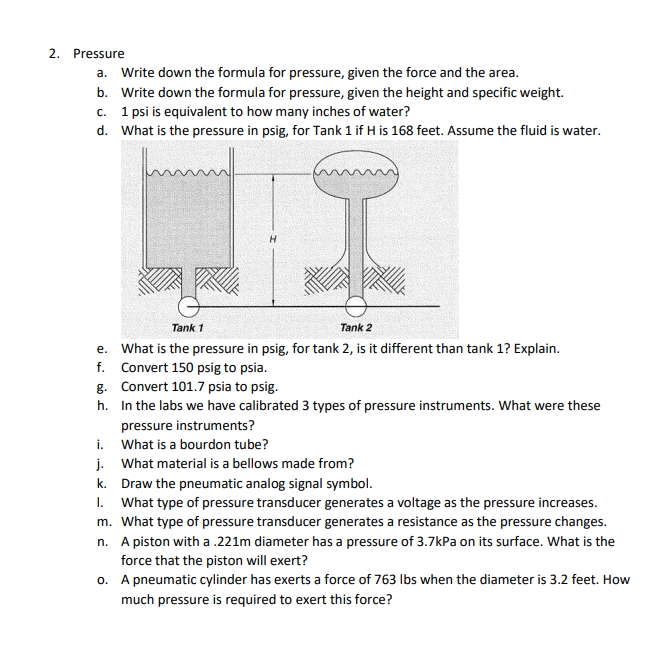 2. Pressure

a. Write down the formula for pressure, given the force and the area.
b. Write down the formula for pressure, given the height and specific weight.
c. 1 psi is equivalent to how many inches of water?
d. What is the pressure in psig, for Tank 1 if H is 168 feet. Assume the fluid is water.

H

Tank 1

Tank 2

e. What is the pressure in psig, for tank 2, is it different than tank 1? Explain.
f. Convert 150 psig to psia.
g. Convert 101.7 psia to psig.
h. In the labs we have calibrated 3 types of pressure instruments. What were these pressure instruments?
i. What is a bourdon tube?
j. What material is a bellows made from?
k. Draw the pneumatic analog signal symbol.
l. What type of pressure transducer generates a voltage as the pressure increases.
m. What type of pressure transducer generates a resistance as the pressure changes.
n. A piston with a .221m diameter has a pressure of 3.7kPa on its surface. What is the force that the piston will exert?
o. A pneumatic cylinder has exerts a force of 763 lbs when the diameter is 3.2 feet. How much pressure is required to exert this force?