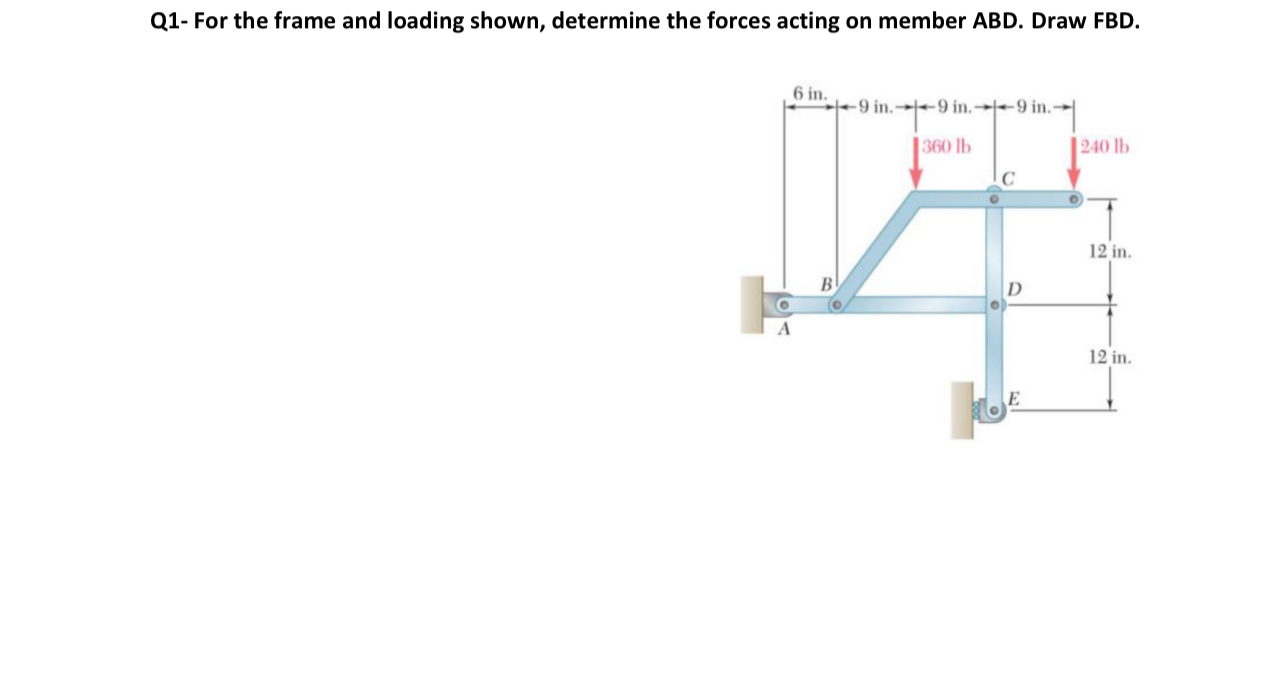 Q1- For the frame and loading shown, determine the forces acting on member ABD. Draw FBD.

6 in.
9 in.
9 in.
9 in.
360 lb
240 lb
C
12 in.
B
D
A
12 in.
E