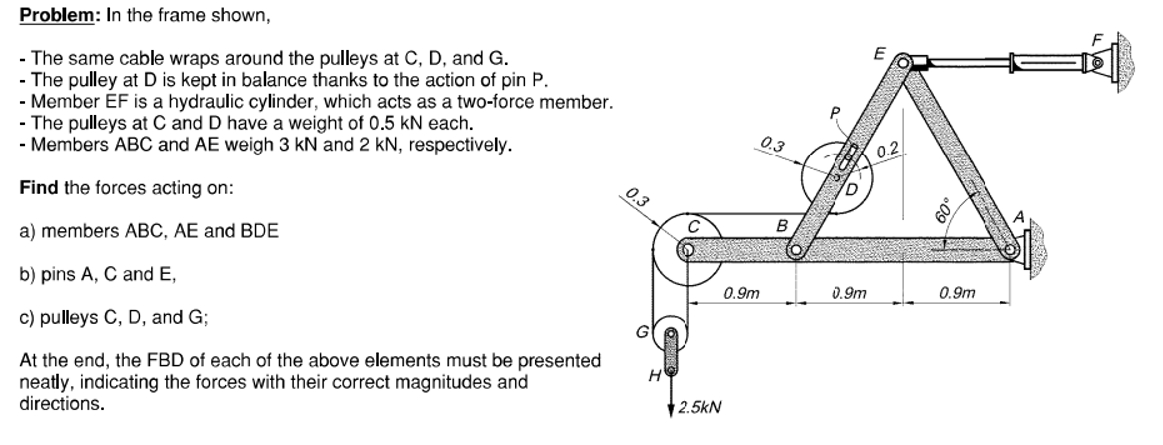 **Problem**: In the frame shown,

- The same cable wraps around the pulleys at C, D, and G.
- The pulley at D is kept in balance thanks to the action of pin P.
- Member EF is a hydraulic cylinder, which acts as a two-force member.
- The pulleys at C and D have a weight of 0.5 kN each.
- Members ABC and AE weigh 3 kN and 2 kN, respectively.

**Find** the forces acting on:

a) members ABC, AE and BDE

b) pins A, C and E,

c) pulleys C, D, and G;

At the end, the FBD of each of the above elements must be presented neatly, indicating the forces with their correct magnitudes and directions.

E
F
P
0.3
0.2
D
0.3
60°
A
C
B
0.9m
0.9m
0.9m
G
H
2.5kN