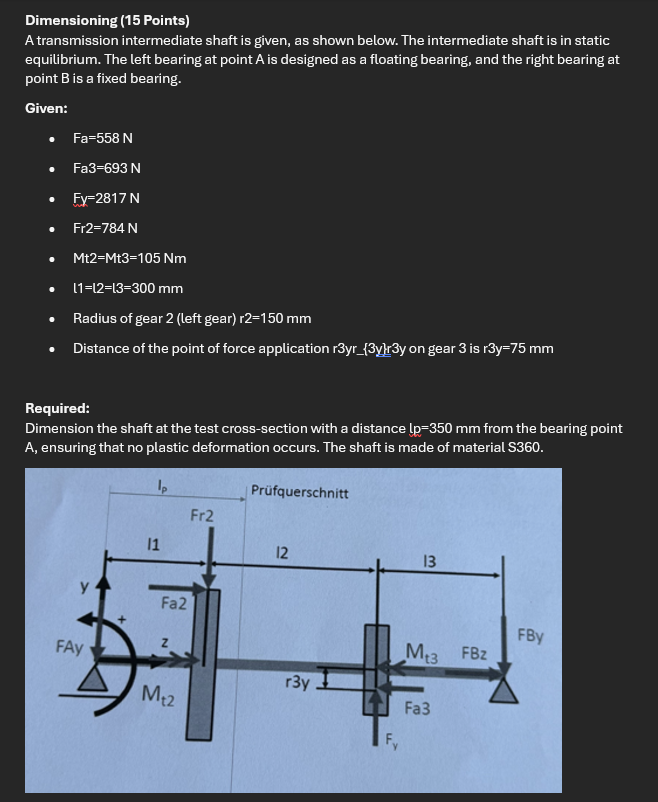 **Dimensioning (15 Points)**
A transmission intermediate shaft is given, as shown below. The intermediate shaft is in static equilibrium. The left bearing at point A is designed as a floating bearing, and the right bearing at point B is a fixed bearing.

**Given:**

- Fa=558 N
- Fa3=693 N
- Fy=2817 N
- Fr2=784 N
- Mt2=Mt3=105 Nm
- l1=l2=l3=300 mm
- Radius of gear 2 (left gear) r2=150 mm
- Distance of the point of force application r3yr_{3y}r3y on gear 3 is r3y=75 mm

**Required:**
Dimension the shaft at the test cross-section with a distance lp=350 mm from the bearing point A, ensuring that no plastic deformation occurs. The shaft is made of material S360.

$l_P$
Prüfquerschnitt
Fr2
l1
l2
l3
y
Fa2
+
FAy
z
$M_{t2}$
r3y
$M_{t3}$
FBz
FBy
Fa3
$F_y$