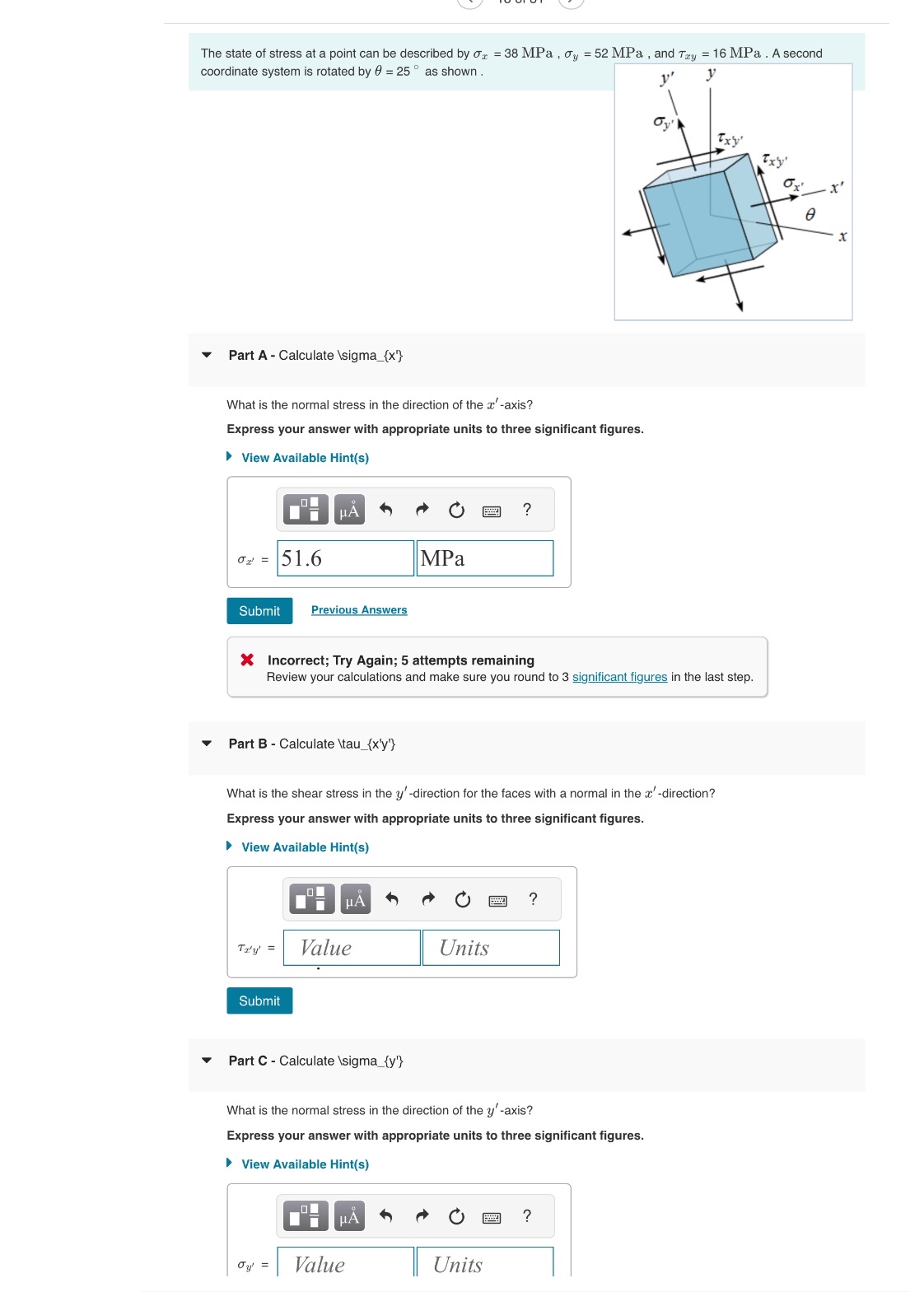 The state of stress at a point can be described by $\sigma_x$ = 38 MPa , $\sigma_y$ = 52 MPa , and $\tau_{xy}$ = 16 MPa . A second coordinate system is rotated by $\theta$ = 25 ° as shown .

$y'$ $y$ $\sigma_{y'}$ $\tau_{x'y'}$ $\tau_{x'y'}$ $\sigma_{x'}$ $x'$ $\theta$ $x$

Part A - Calculate \sigma_{x'}

What is the normal stress in the direction of the $x'$-axis?

Express your answer with appropriate units to three significant figures.

View Available Hint(s)

μÅ ?

$\sigma_{x'}$ = 51.6 MPa

Submit Previous Answers

Incorrect; Try Again; 5 attempts remaining
Review your calculations and make sure you round to 3 significant figures in the last step.

Part B - Calculate \tau_{x'y'}

What is the shear stress in the $y'$-direction for the faces with a normal in the $x'$-direction?

Express your answer with appropriate units to three significant figures.

View Available Hint(s)

μÅ ?

$\tau_{x'y'}$ = Value Units

Submit

Part C - Calculate \sigma_{y'}

What is the normal stress in the direction of the $y'$-axis?

Express your answer with appropriate units to three significant figures.

View Available Hint(s)

μÅ ?

$\sigma_{y'}$ = Value Units