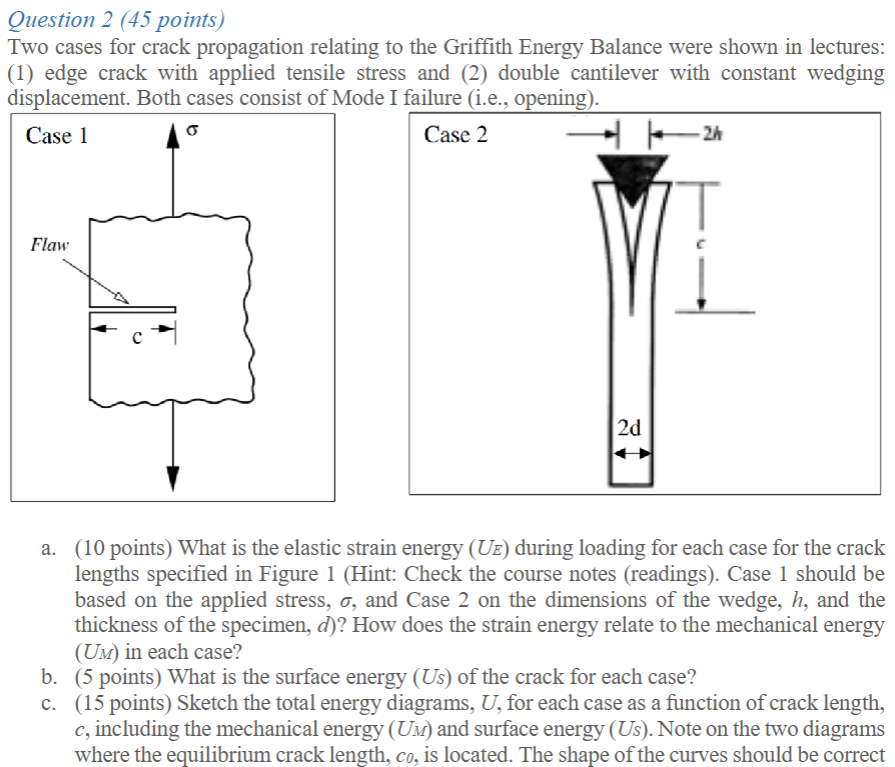 Question 2 (45 points)
Two cases for crack propagation relating to the Griffith Energy Balance were shown in lectures: (1) edge crack with applied tensile stress and (2) double cantilever with constant wedging displacement. Both cases consist of Mode I failure (i.e., opening).

Case 1
$\sigma$
Flaw
c

Case 2
2h
c
2d

a. (10 points) What is the elastic strain energy ($U_E$) during loading for each case for the crack lengths specified in Figure 1 (Hint: Check the course notes (readings). Case 1 should be based on the applied stress, $\sigma$, and Case 2 on the dimensions of the wedge, $h$, and the thickness of the specimen, $d$)? How does the strain energy relate to the mechanical energy ($U_M$) in each case?
b. (5 points) What is the surface energy ($U_S$) of the crack for each case?
c. (15 points) Sketch the total energy diagrams, $U$, for each case as a function of crack length, $c$, including the mechanical energy ($U_M$) and surface energy ($U_S$). Note on the two diagrams where the equilibrium crack length, $c_0$, is located. The shape of the curves should be correct