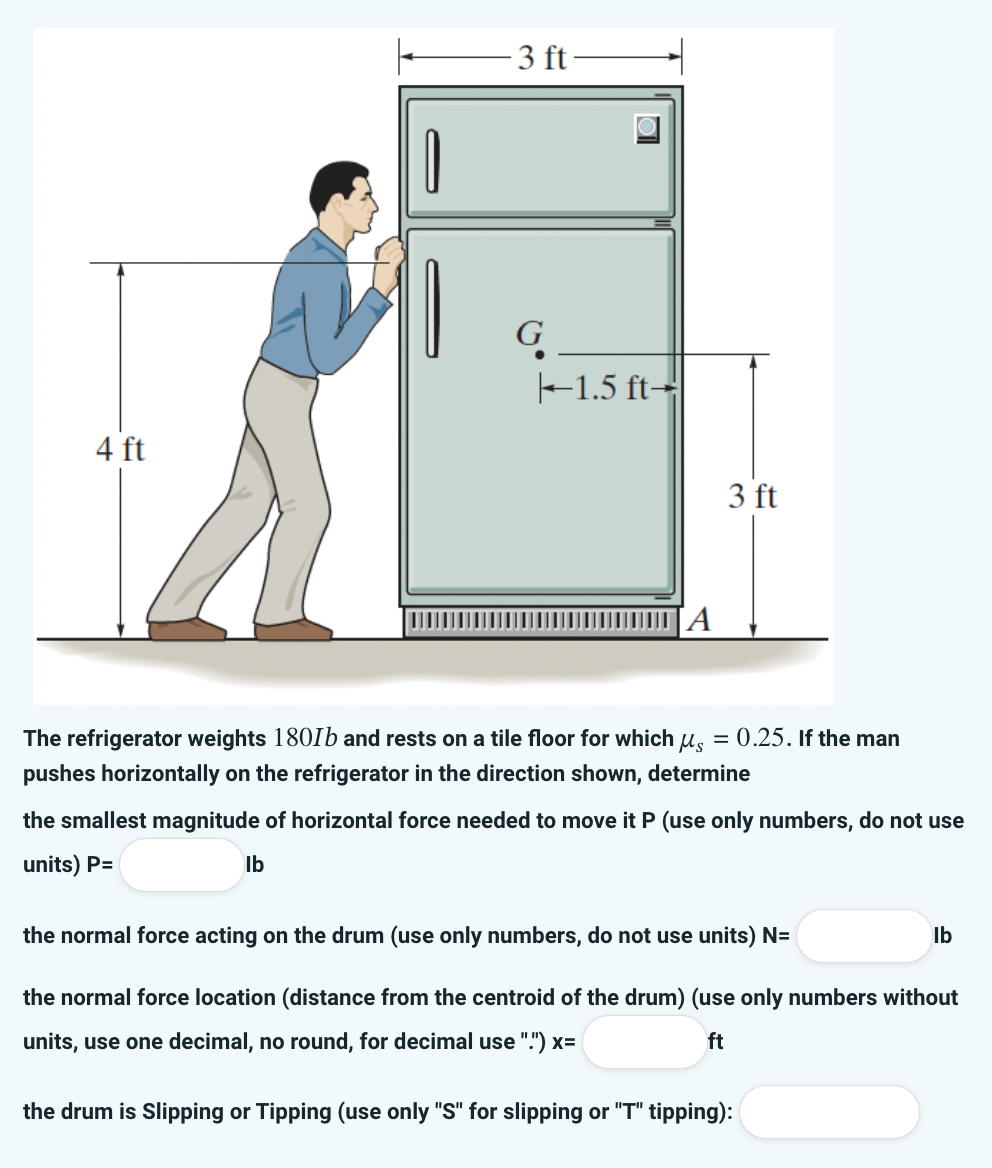 3 ft

G

1.5 ft

4 ft

3 ft

A

The refrigerator weights $180Ib$ and rests on a tile floor for which $\mu_s = 0.25$. If the man pushes horizontally on the refrigerator in the direction shown, determine

the smallest magnitude of horizontal force needed to move it P (use only numbers, do not use units) P= lb

the normal force acting on the drum (use only numbers, do not use units) N= lb

the normal force location (distance from the centroid of the drum) (use only numbers without units, use one decimal, no round, for decimal use ".") x= ft

the drum is Slipping or Tipping (use only "S" for slipping or "T" tipping):