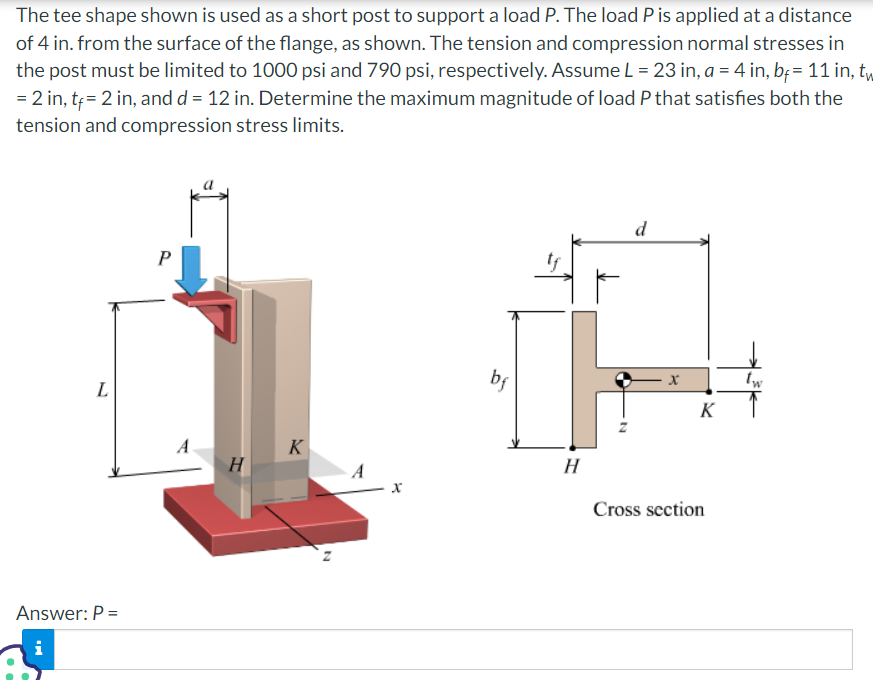 The tee shape shown is used as a short post to support a load $P$. The load $P$ is applied at a distance of 4 in. from the surface of the flange, as shown. The tension and compression normal stresses in the post must be limited to 1000 psi and 790 psi, respectively. Assume $L$ = 23 in, $a$ = 4 in, $b_f$ = 11 in, $t_w$ = 2 in, $t_f$ = 2 in, and $d$ = 12 in. Determine the maximum magnitude of load $P$ that satisfies both the tension and compression stress limits.

$a$
$P$
$L$
$A$
$H$
$K$
$A$
$x$
$z$

$d$
$t_f$
$b_f$
$x$
$t_w$
$K$
$z$
$H$
Cross section

Answer: $P$ =

i