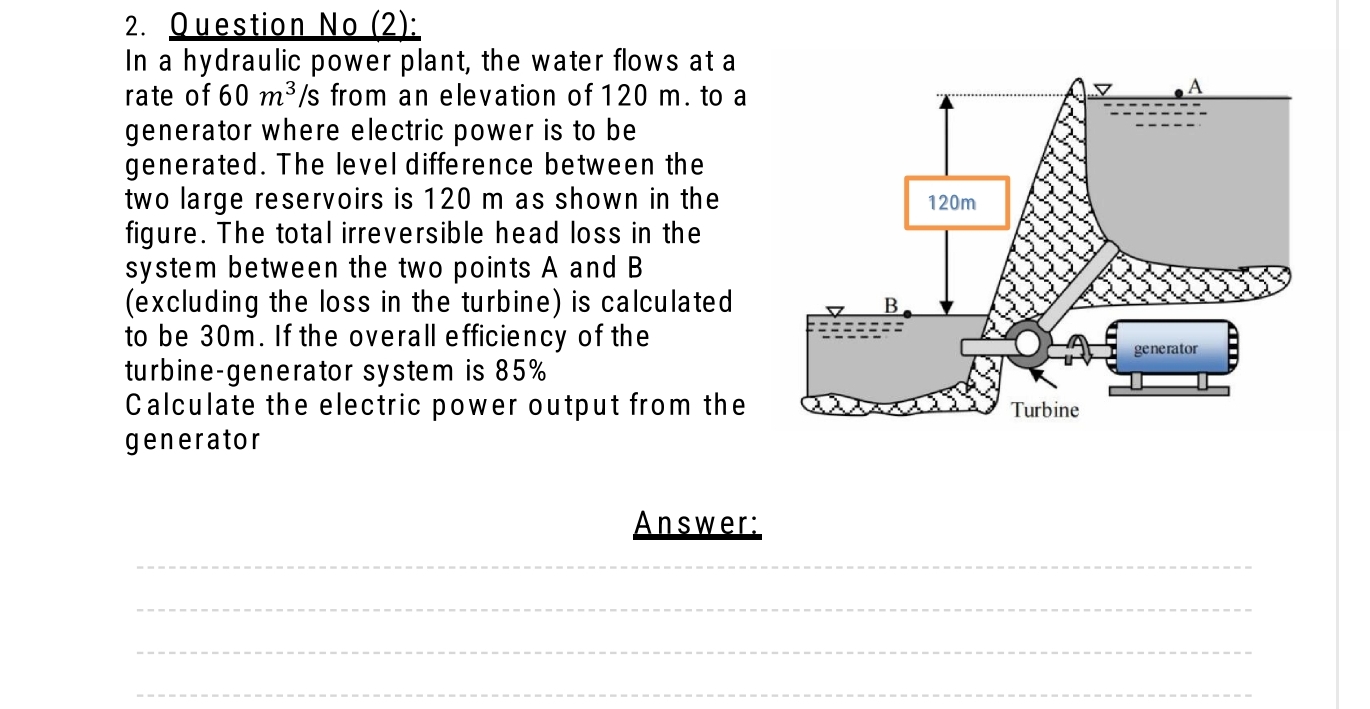 2. Question No (2):
In a hydraulic power plant, the water flows at a rate of 60 $m^3$/s from an elevation of 120 m. to a generator where electric power is to be generated. The level difference between the two large reservoirs is 120 m as shown in the figure. The total irreversible head loss in the system between the two points A and B (excluding the loss in the turbine) is calculated to be 30m. If the overall efficiency of the turbine-generator system is 85%
Calculate the electric power output from the generator

A
120m
B
generator
Turbine

Answer: