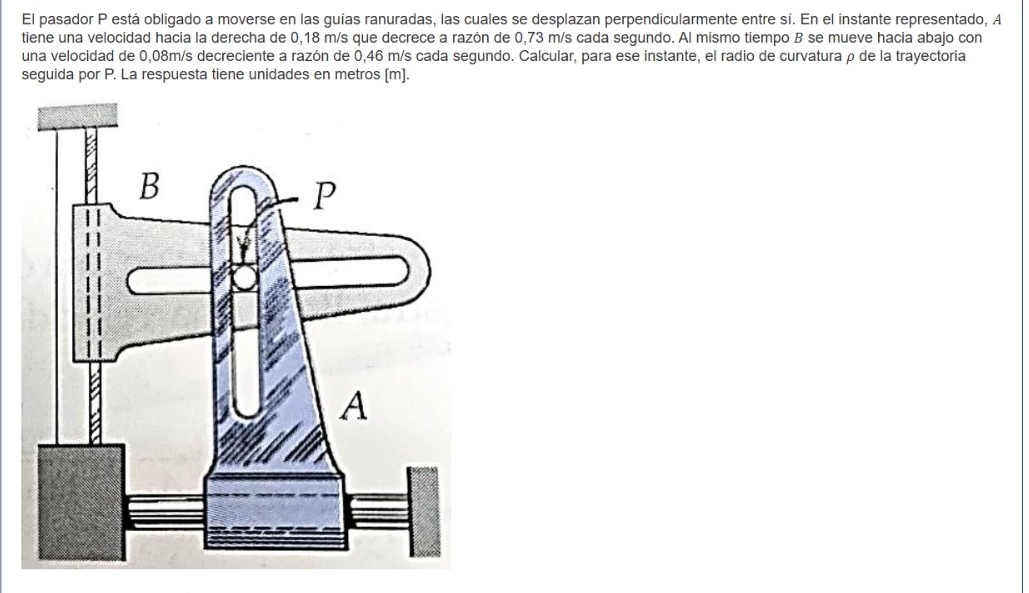 El pasador P está obligado a moverse en las guías ranuradas, las cuales se desplazan perpendicularmente entre sí. En el instante representado, $A$ tiene una velocidad hacia la derecha de 0,18 m/s que decrece a razón de 0,73 m/s cada segundo. Al mismo tiempo $B$ se mueve hacia abajo con una velocidad de 0,08m/s decreciente a razón de 0,46 m/s cada segundo. Calcular, para ese instante, el radio de curvatura $\rho$ de la trayectoria seguida por P. La respuesta tiene unidades en metros [m].

B

P

A