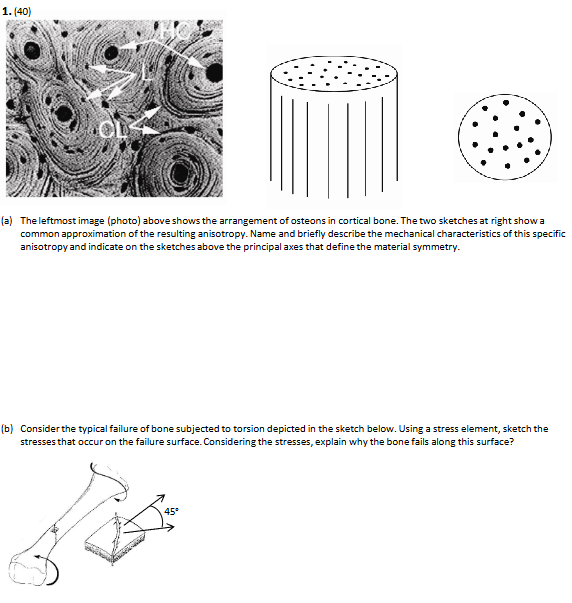 1. (40)

HC

L

CL

(a) The leftmost image (photo) above shows the arrangement of osteons in cortical bone. The two sketches at right show a common approximation of the resulting anisotropy. Name and briefly describe the mechanical characteristics of this specific anisotropy and indicate on the sketches above the principal axes that define the material symmetry.

(b) Consider the typical failure of bone subjected to torsion depicted in the sketch below. Using a stress element, sketch the stresses that occur on the failure surface. Considering the stresses, explain why the bone fails along this surface?

45°