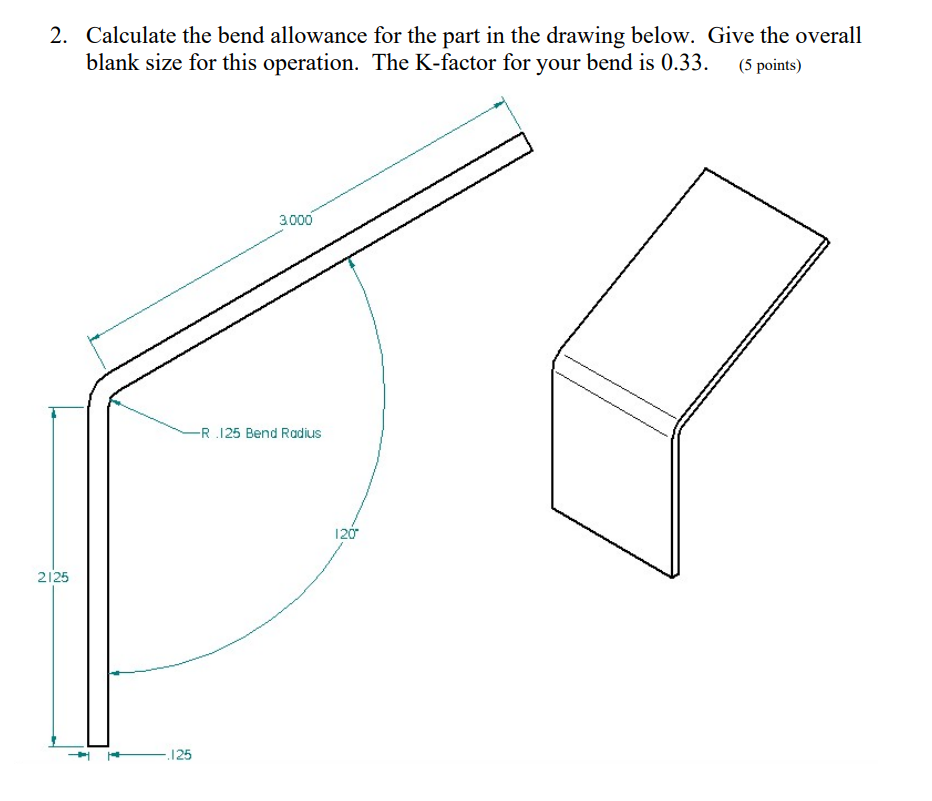 2. Calculate the bend allowance for the part in the drawing below. Give the overall blank size for this operation. The K-factor for your bend is 0.33. (5 points)

3.000

R .125 Bend Radius

120°

2.125

.125