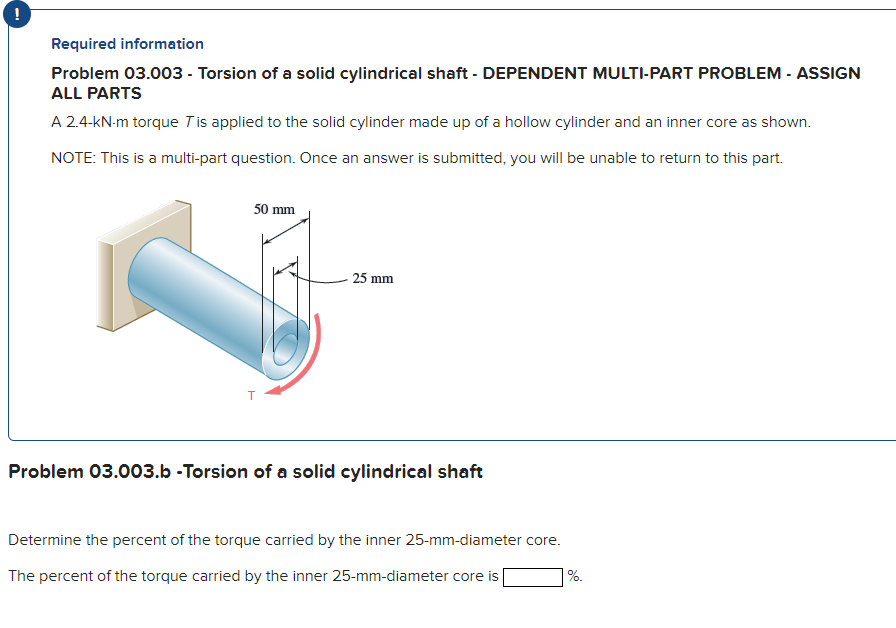 !

Required information

Problem 03.003 - Torsion of a solid cylindrical shaft - DEPENDENT MULTI-PART PROBLEM - ASSIGN ALL PARTS

A 2.4-kN·m torque $T$ is applied to the solid cylinder made up of a hollow cylinder and an inner core as shown.

NOTE: This is a multi-part question. Once an answer is submitted, you will be unable to return to this part.

50 mm

25 mm

T

Problem 03.003.b -Torsion of a solid cylindrical shaft

Determine the percent of the torque carried by the inner 25-mm-diameter core.

The percent of the torque carried by the inner 25-mm-diameter core is %.