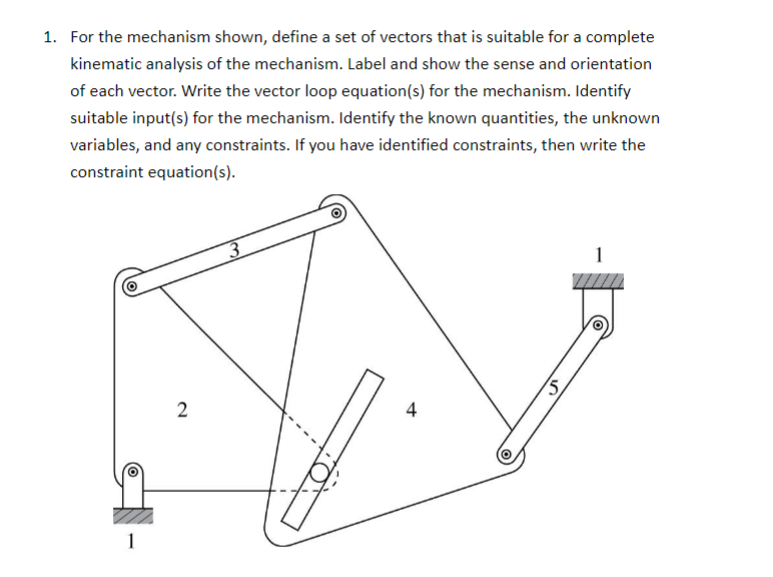 1. For the mechanism shown, define a set of vectors that is suitable for a complete kinematic analysis of the mechanism. Label and show the sense and orientation of each vector. Write the vector loop equation(s) for the mechanism. Identify suitable input(s) for the mechanism. Identify the known quantities, the unknown variables, and any constraints. If you have identified constraints, then write the constraint equation(s).

3
1
2
4
5
1