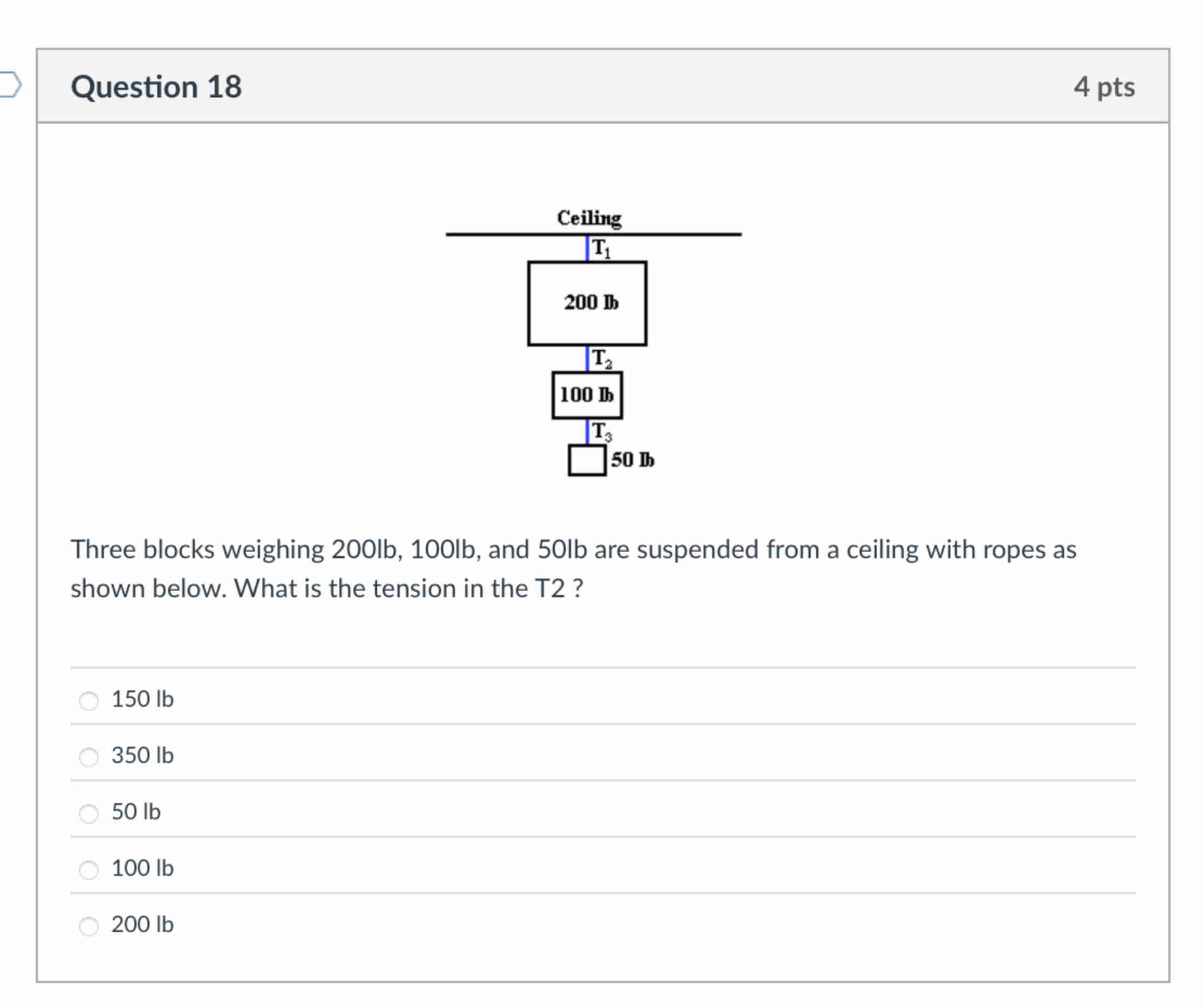 Question 18

4 pts

Ceiling

$T_1$

200 lb

$T_2$

100 lb

$T_3$

50 lb

Three blocks weighing 200lb, 100lb, and 50lb are suspended from a ceiling with ropes as shown below. What is the tension in the T2 ?

150 lb

350 lb

50 lb

100 lb

200 lb