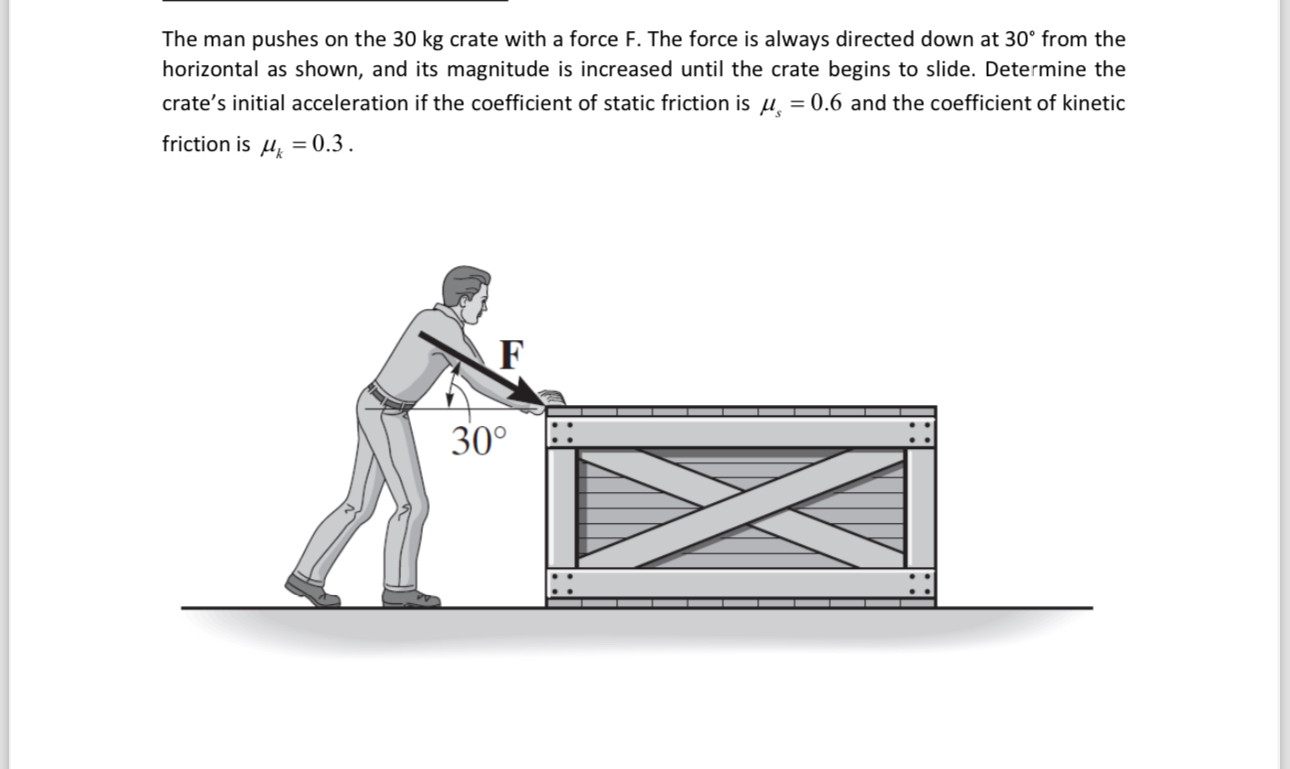 The man pushes on the 30 kg crate with a force F. The force is always directed down at 30° from the horizontal as shown, and its magnitude is increased until the crate begins to slide. Determine the crate's initial acceleration if the coefficient of static friction is $\mu_s = 0.6$ and the coefficient of kinetic friction is $\mu_k = 0.3$.

F

30°