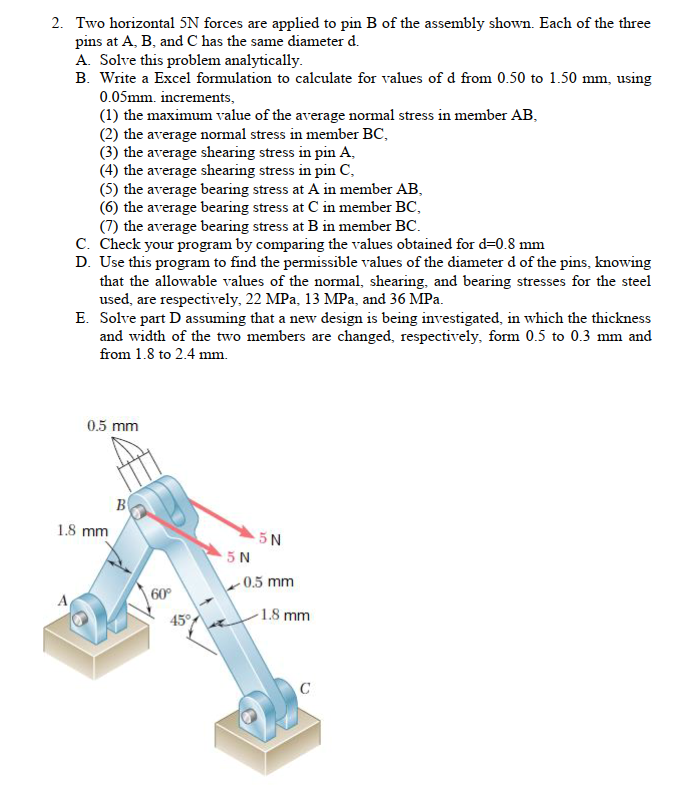 2. Two horizontal 5N forces are applied to pin B of the assembly shown. Each of the three pins at A, B, and C has the same diameter d.
A. Solve this problem analytically.
B. Write a Excel formulation to calculate for values of d from 0.50 to 1.50 mm, using 0.05mm. increments,
(1) the maximum value of the average normal stress in member AB,
(2) the average normal stress in member BC,
(3) the average shearing stress in pin A,
(4) the average shearing stress in pin C,
(5) the average bearing stress at A in member AB,
(6) the average bearing stress at C in member BC,
(7) the average bearing stress at B in member BC.
C. Check your program by comparing the values obtained for d=0.8 mm
D. Use this program to find the permissible values of the diameter d of the pins, knowing that the allowable values of the normal, shearing, and bearing stresses for the steel used, are respectively, 22 MPa, 13 MPa, and 36 MPa.
E. Solve part D assuming that a new design is being investigated, in which the thickness and width of the two members are changed, respectively, form 0.5 to 0.3 mm and from 1.8 to 2.4 mm.

0.5 mm
B
1.8 mm
5 N
5 N
0.5 mm
A
60°
45°
1.8 mm
C