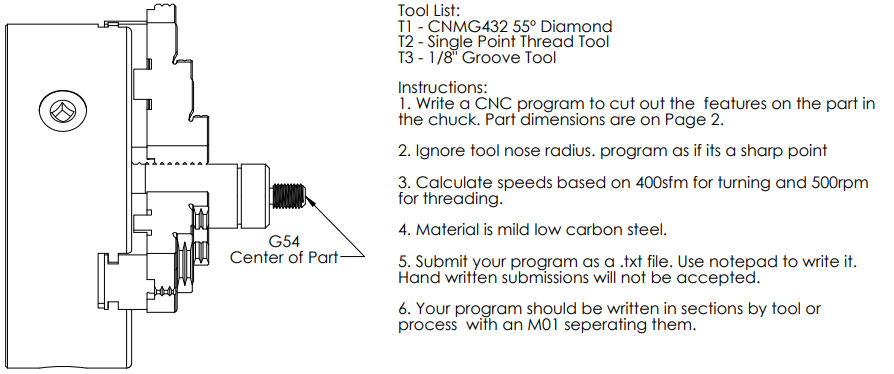 G54
Center of Part

Tool List:
T1 - CNMG432 55° Diamond
T2 - Single Point Thread Tool
T3 - 1/8" Groove Tool

Instructions:
1. Write a CNC program to cut out the features on the part in the chuck. Part dimensions are on Page 2.

2. Ignore tool nose radius. program as if its a sharp point

3. Calculate speeds based on 400sfm for turning and 500rpm for threading.

4. Material is mild low carbon steel.

5. Submit your program as a .txt file. Use notepad to write it. Hand written submissions will not be accepted.

6. Your program should be written in sections by tool or process with an M01 seperating them.