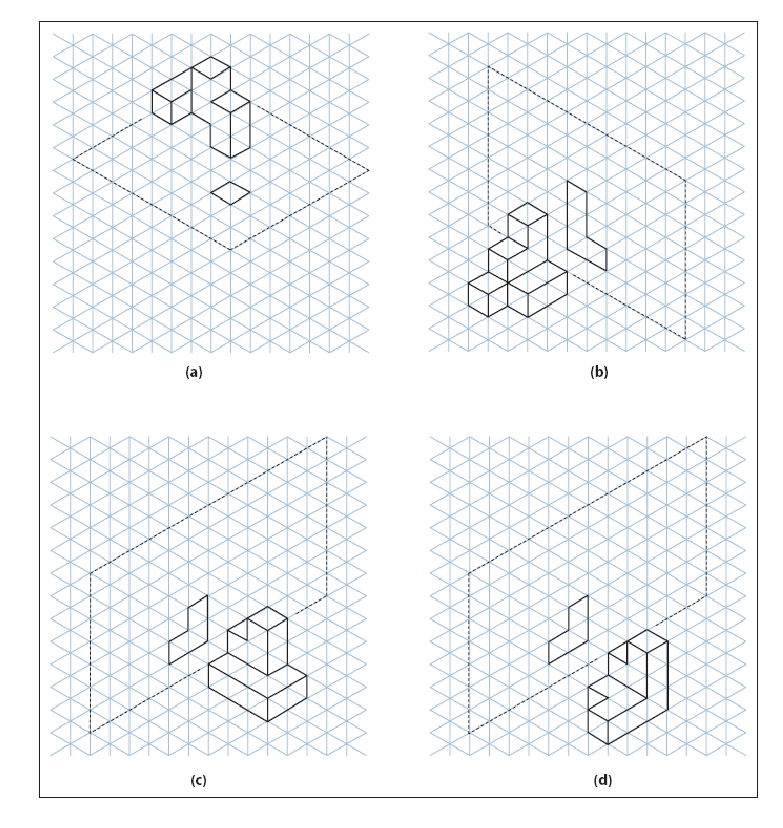 (a)

(b)

(c)

(d)