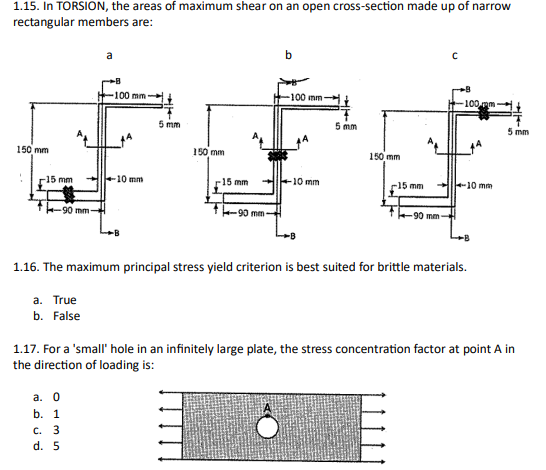 1.15. In TORSION, the areas of maximum shear on an open cross-section made up of narrow rectangular members are:

a

B
100 mm
5 mm
A
A
150 mm
15 mm
10 mm
90 mm
B

b

B
100 mm
5 mm
A
A
150 mm
15 mm
10 mm
90 mm
B

c

B
100 mm
5 mm
A
A
150 mm
15 mm
10 mm
90 mm
B

1.16. The maximum principal stress yield criterion is best suited for brittle materials.

a. True
b. False

1.17. For a 'small' hole in an infinitely large plate, the stress concentration factor at point A in the direction of loading is:

a. 0
b. 1
c. 3
d. 5

A