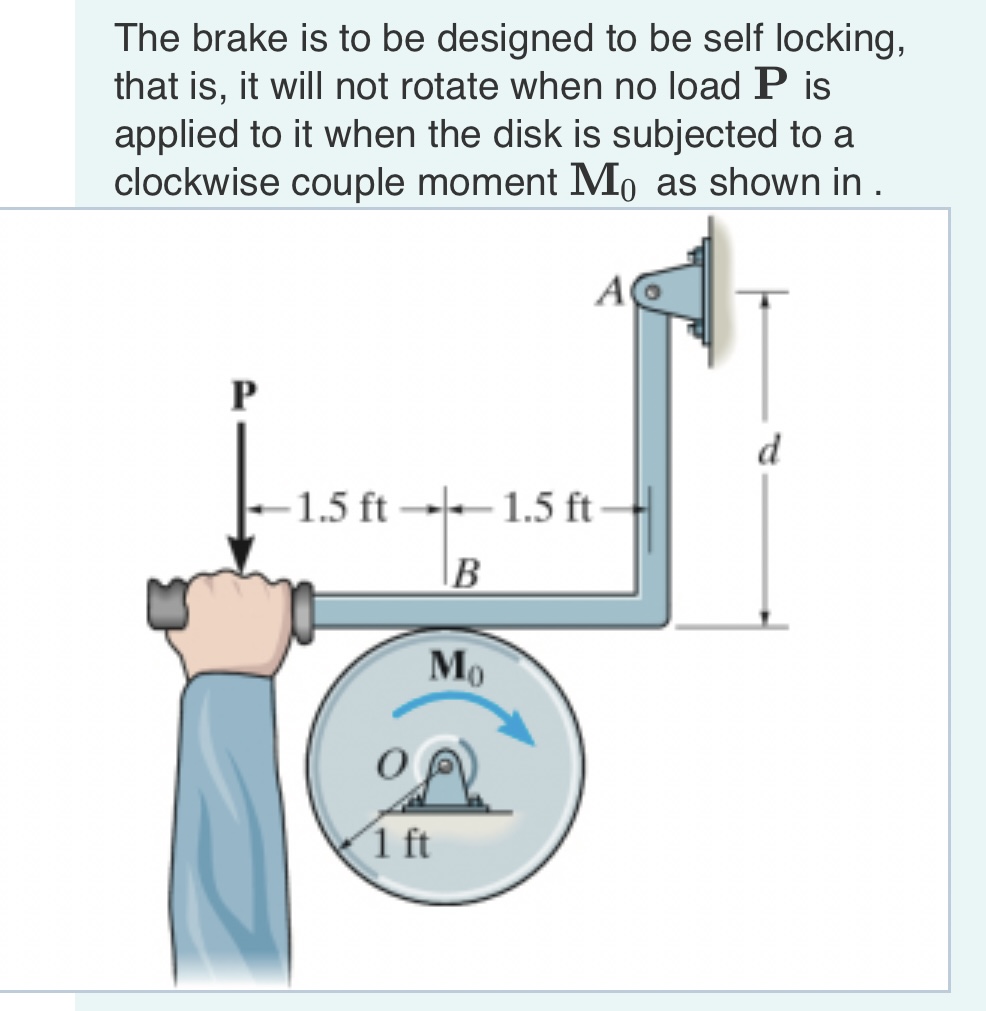 The brake is to be designed to be self locking, that is, it will not rotate when no load $\mathbf{P}$ is applied to it when the disk is subjected to a clockwise couple moment $\mathbf{M}_0$ as shown in .

A

P

d

1.5 ft

1.5 ft

B

$\mathbf{M}_0$

O

1 ft