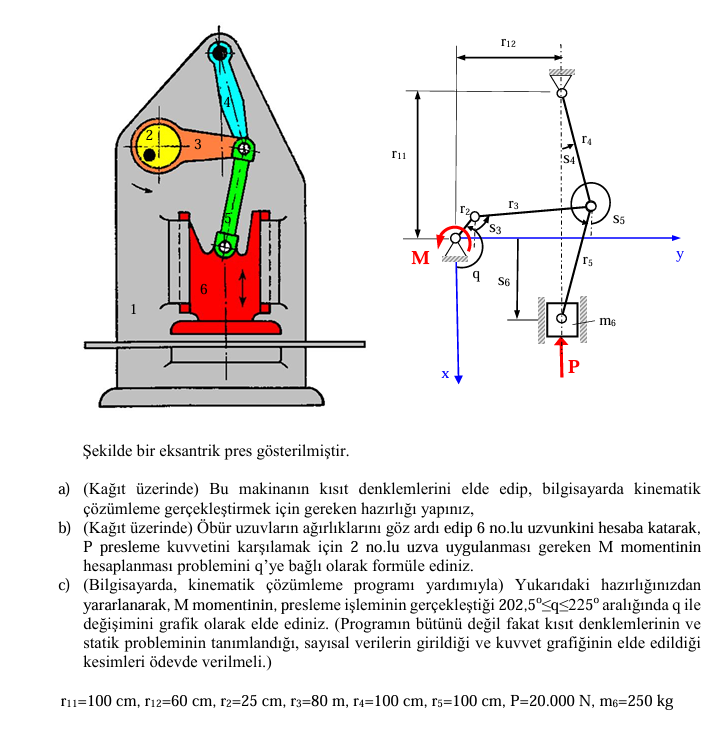 4
2
3
5
6
1

$r_{12}$
$r_{11}$
$r_4$
$s_4$
$r_2$
$r_3$
$s_3$
$s_5$
M
q
$s_6$
$r_5$
y
$m_6$
x
P

Şekilde bir eksantrik pres gösterilmiştir.

a) (Kağıt üzerinde) Bu makinanın kısıt denklemlerini elde edip, bilgisayarda kinematik çözümleme gerçekleştirmek için gereken hazırlığı yapınız,
b) (Kağıt üzerinde) Öbür uzuvların ağırlıklarını göz ardı edip 6 no.lu uzvunkini hesaba katarak, P presleme kuvvetini karşılamak için 2 no.lu uzva uygulanması gereken M momentinin hesaplanması problemini q'ye bağlı olarak formüle ediniz.
c) (Bilgisayarda, kinematik çözümleme programı yardımıyla) Yukarıdaki hazırlığınızdan yararlanarak, M momentinin, presleme işleminin gerçekleştiği $202,5^o \leq q \leq 225^o$ aralığında q ile değişimini grafik olarak elde ediniz. (Programın bütünü değil fakat kısıt denklemlerinin ve statik probleminin tanımlandığı, sayısal verilerin girildiği ve kuvvet grafiğinin elde edildiği kesimleri ödevde verilmeli.)

$r_{11}$=100 cm, $r_{12}$=60 cm, $r_2$=25 cm, $r_3$=80 m, $r_4$=100 cm, $r_5$=100 cm, P=20.000 N, $m_6$=250 kg