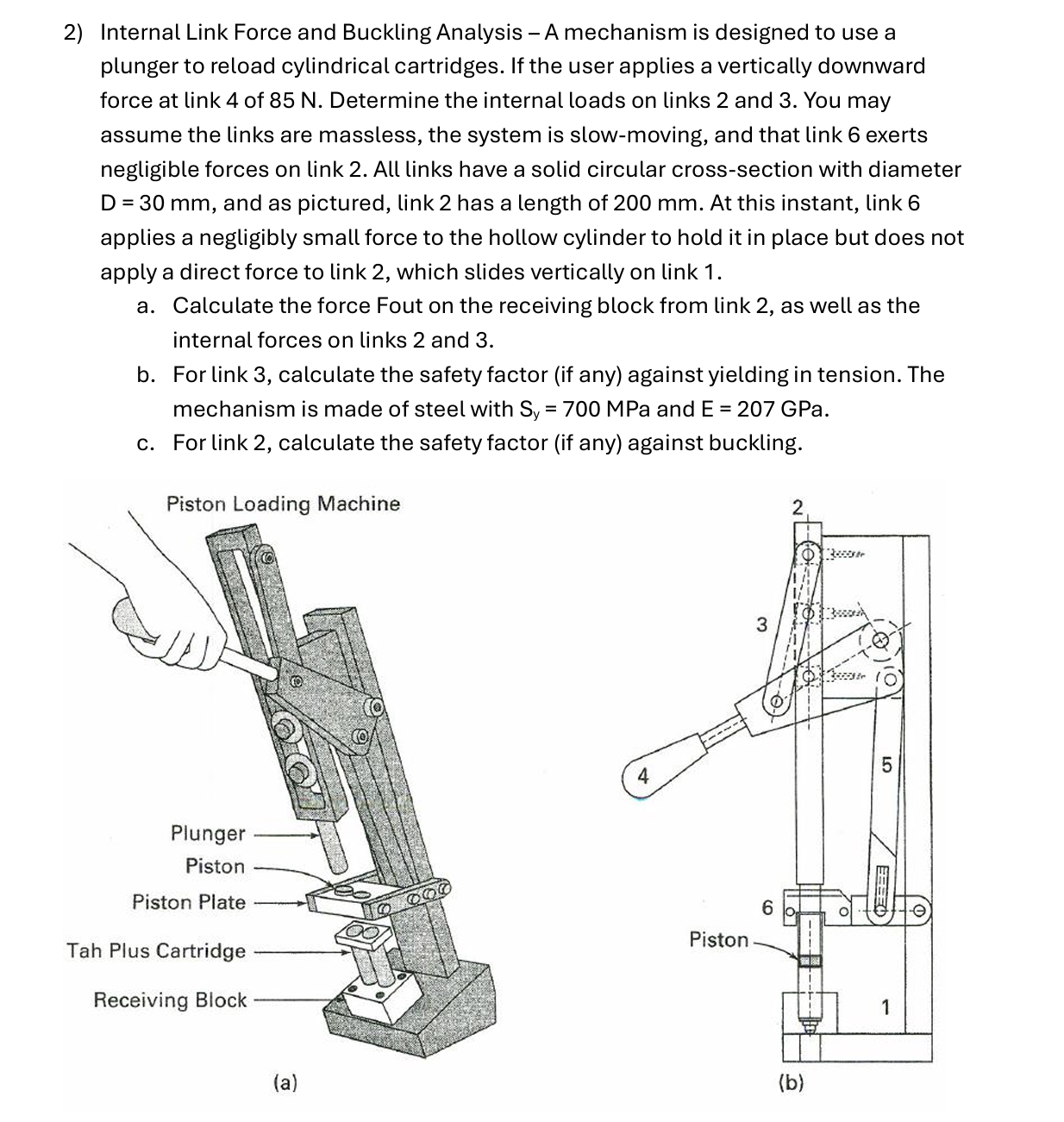 2) Internal Link Force and Buckling Analysis – A mechanism is designed to use a plunger to reload cylindrical cartridges. If the user applies a vertically downward force at link 4 of 85 N. Determine the internal loads on links 2 and 3. You may assume the links are massless, the system is slow-moving, and that link 6 exerts negligible forces on link 2. All links have a solid circular cross-section with diameter D = 30 mm, and as pictured, link 2 has a length of 200 mm. At this instant, link 6 applies a negligibly small force to the hollow cylinder to hold it in place but does not apply a direct force to link 2, which slides vertically on link 1.

a. Calculate the force Fout on the receiving block from link 2, as well as the internal forces on links 2 and 3.

b. For link 3, calculate the safety factor (if any) against yielding in tension. The mechanism is made of steel with $S_y$ = 700 MPa and E = 207 GPa.

c. For link 2, calculate the safety factor (if any) against buckling.

Piston Loading Machine

Plunger

Piston

Piston Plate

Tah Plus Cartridge

Receiving Block

(a)

2

3

4

5

6

Piston

1

(b)