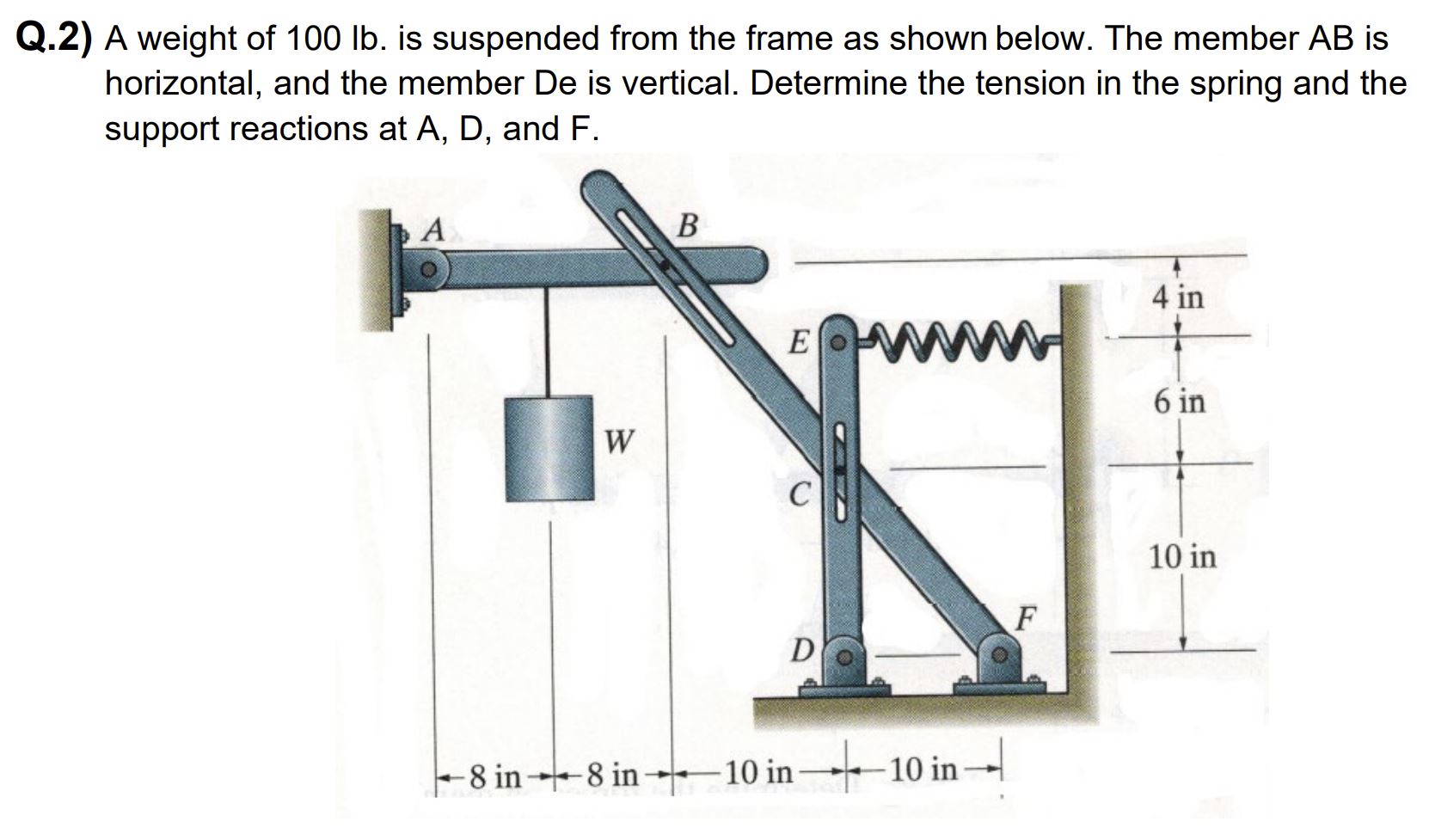 Q.2) A weight of 100 lb. is suspended from the frame as shown below. The member AB is horizontal, and the member De is vertical. Determine the tension in the spring and the support reactions at A, D, and F.

A
B
E
W
C
D
F
4 in
6 in
10 in
8 in
8 in
10 in
10 in