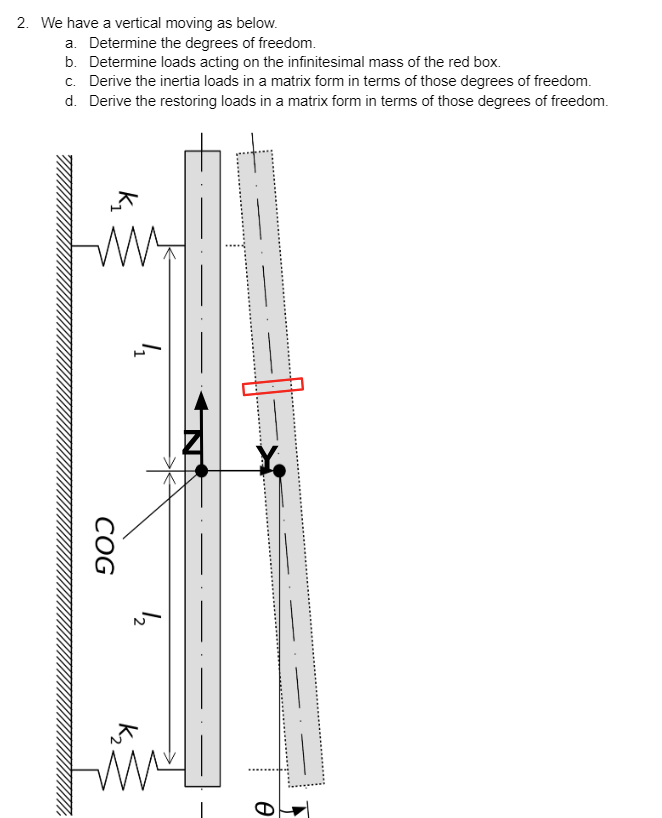 2. We have a vertical moving as below.

a. Determine the degrees of freedom.

b. Determine loads acting on the infinitesimal mass of the red box.

c. Derive the inertia loads in a matrix form in terms of those degrees of freedom.

d. Derive the restoring loads in a matrix form in terms of those degrees of freedom.

$K_1$

$l_1$

Z

Y

COG

$l_2$

$K_2$

$\theta$