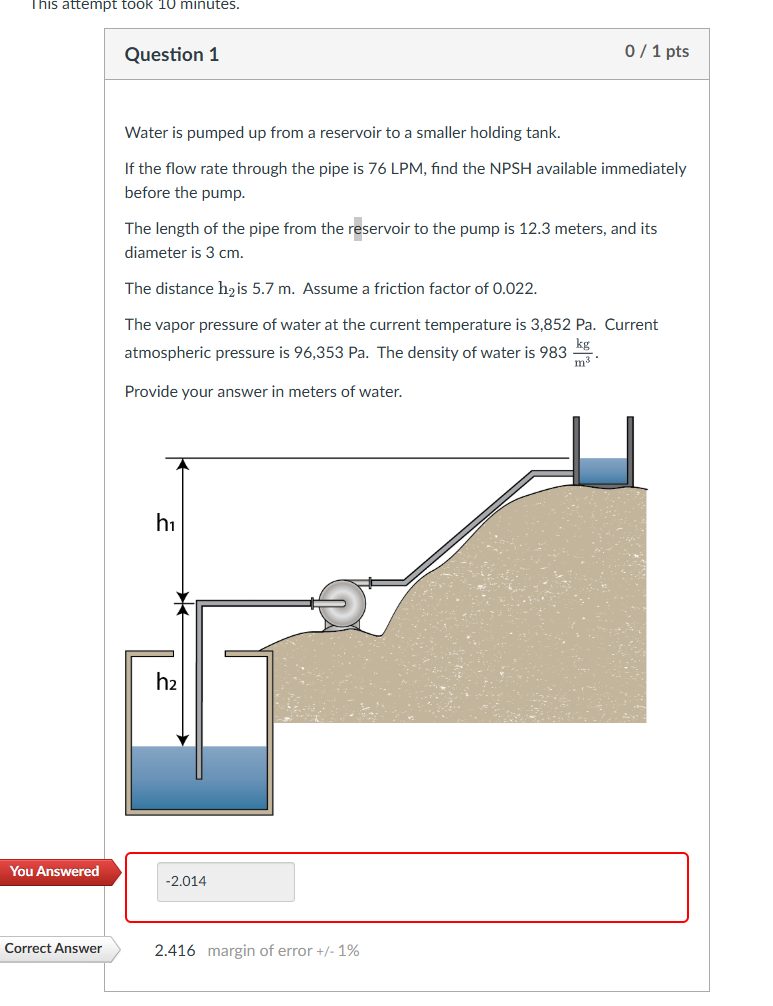 This attempt took 10 minutes.

Question 1

0 / 1 pts

Water is pumped up from a reservoir to a smaller holding tank.

If the flow rate through the pipe is 76 LPM, find the NPSH available immediately before the pump.

The length of the pipe from the reservoir to the pump is 12.3 meters, and its diameter is 3 cm.

The distance $h_2$ is 5.7 m. Assume a friction factor of 0.022.

The vapor pressure of water at the current temperature is 3,852 Pa. Current atmospheric pressure is 96,353 Pa. The density of water is 983 $\frac{kg}{m^3}$.

Provide your answer in meters of water.

h1

h2

You Answered

-2.014

Correct Answer

2.416 margin of error +/- 1%