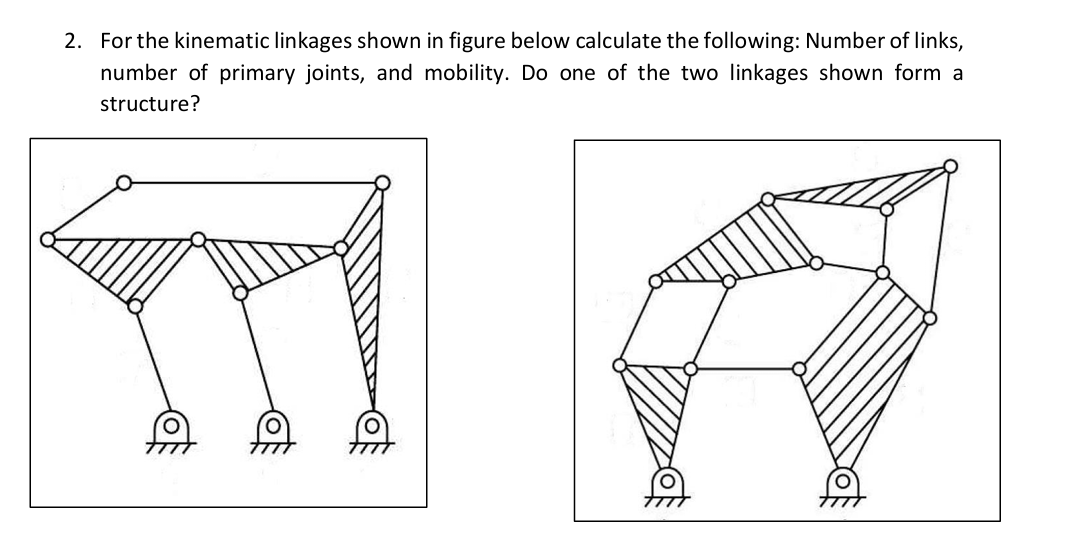 2. For the kinematic linkages shown in figure below calculate the following: Number of links, number of primary joints, and mobility. Do one of the two linkages shown form a structure?